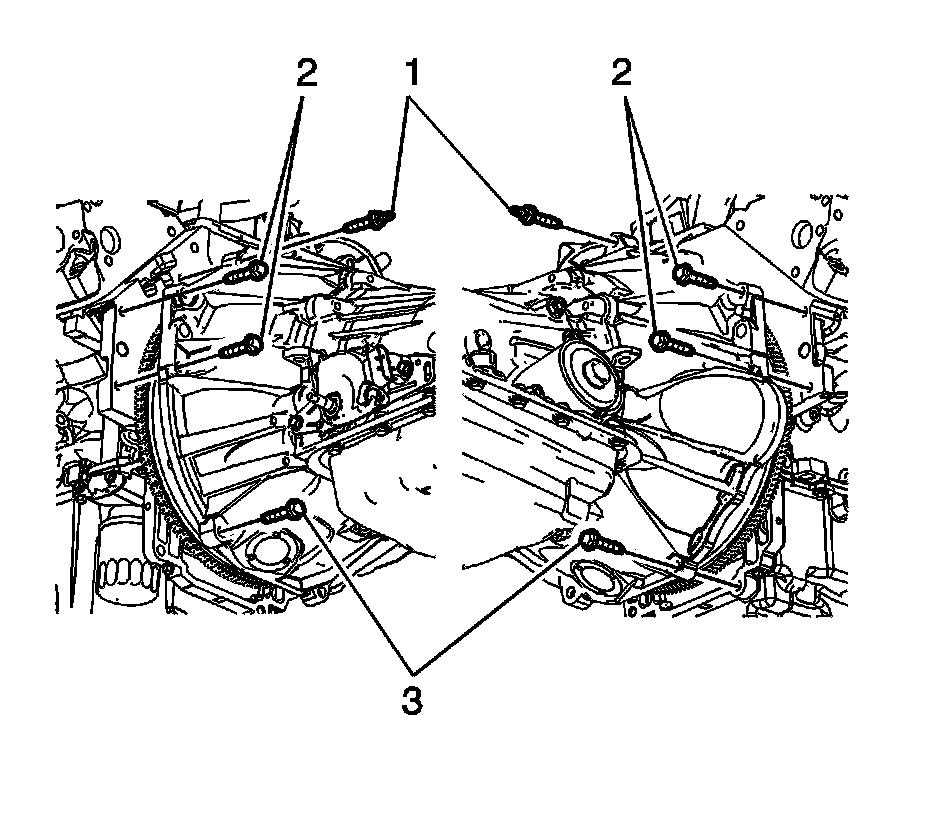 2
1
2
3