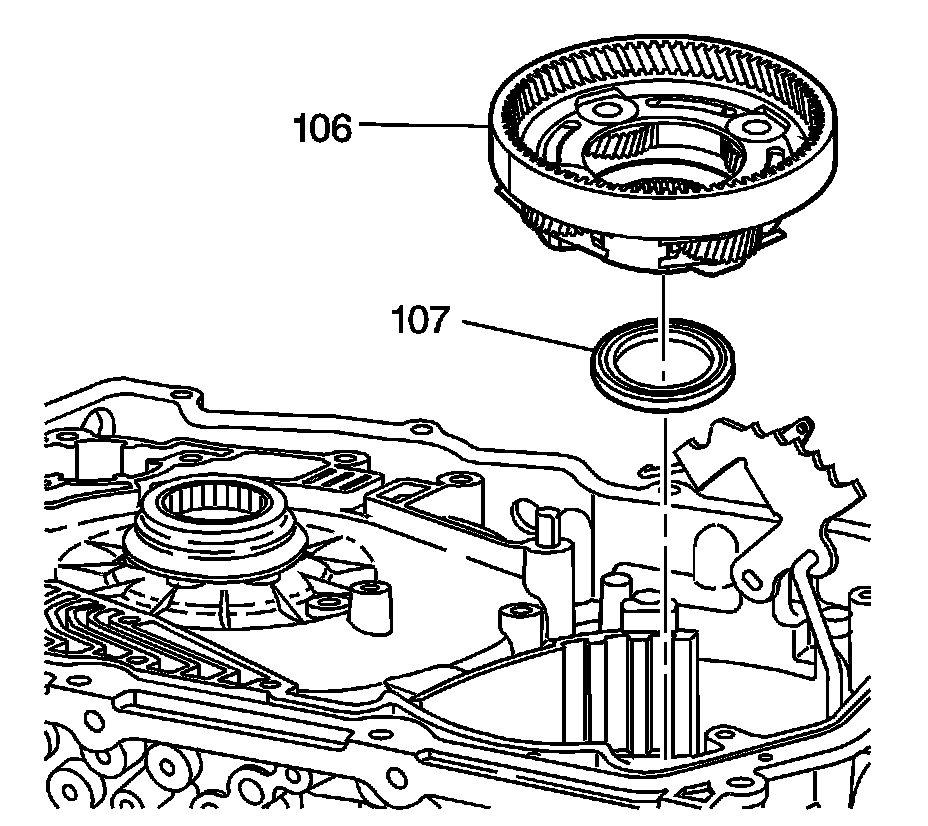 106
107