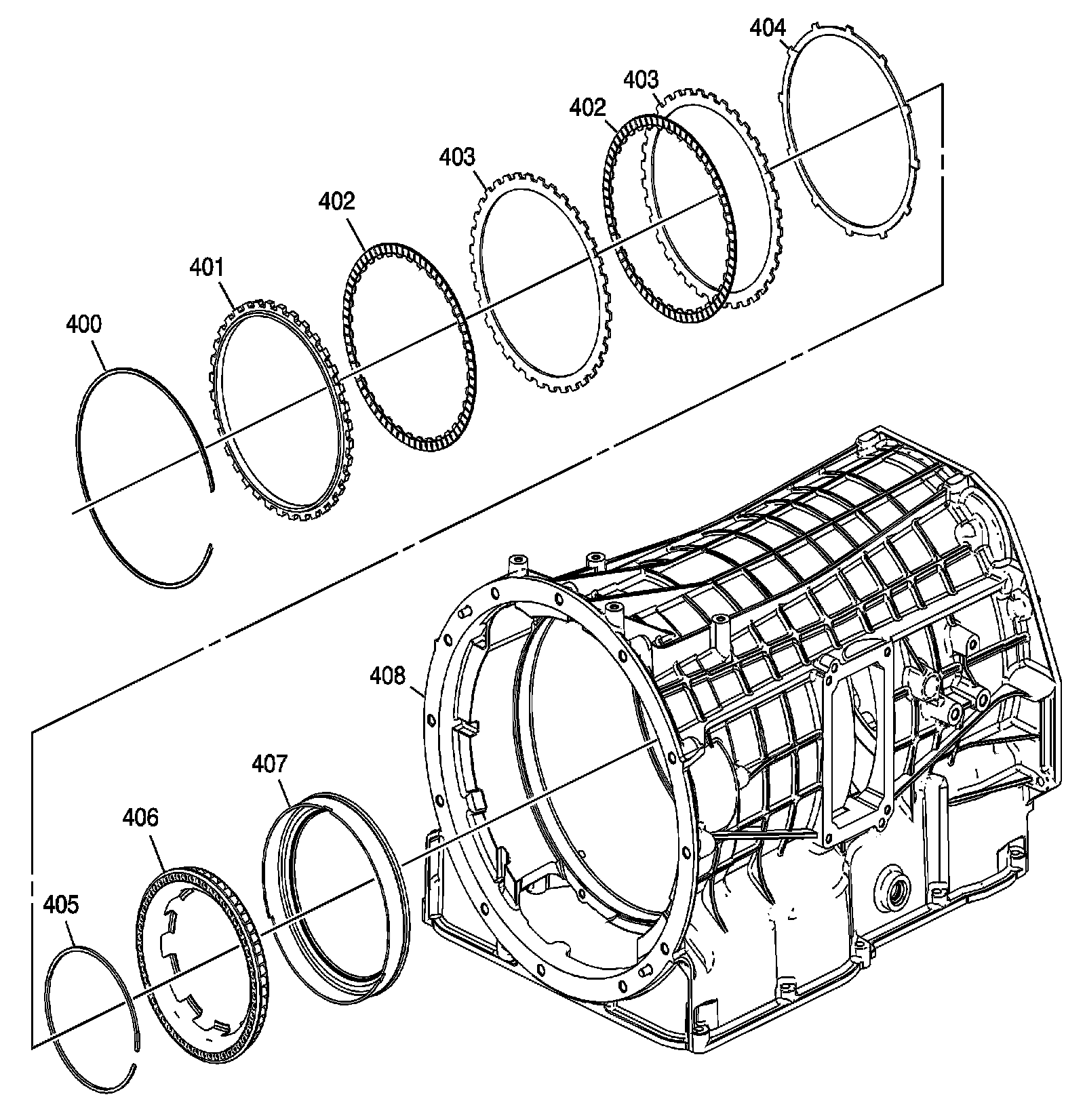 404
403
402
403
402
401
400
408
407
406
405