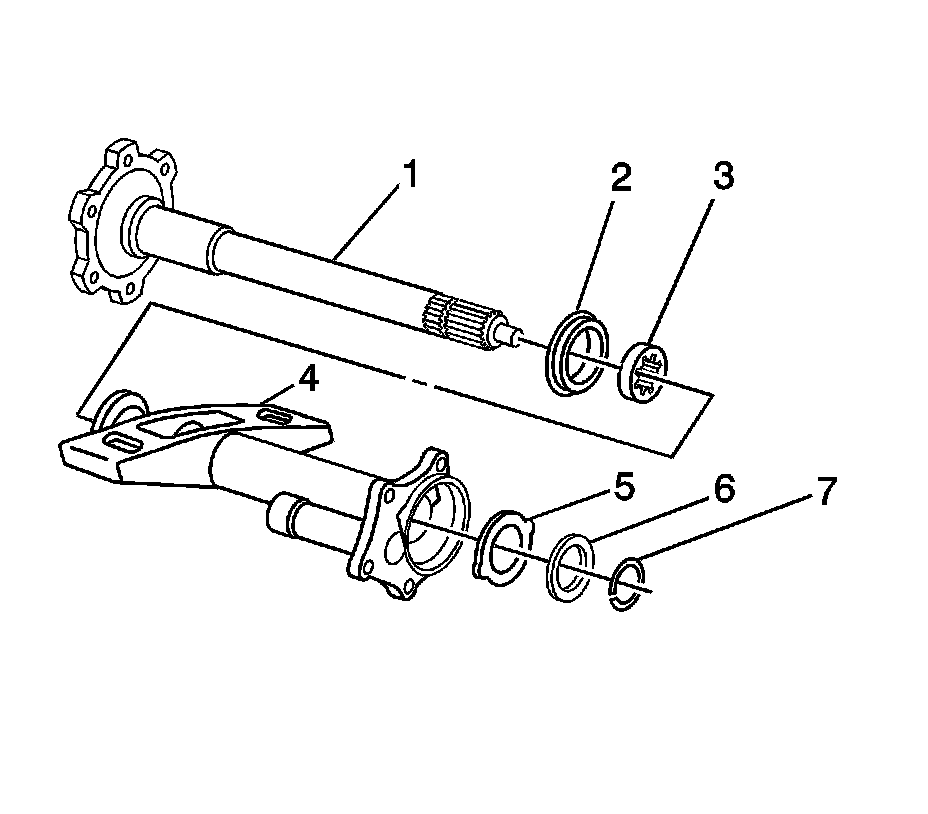 1
2
3
4
5
6
7