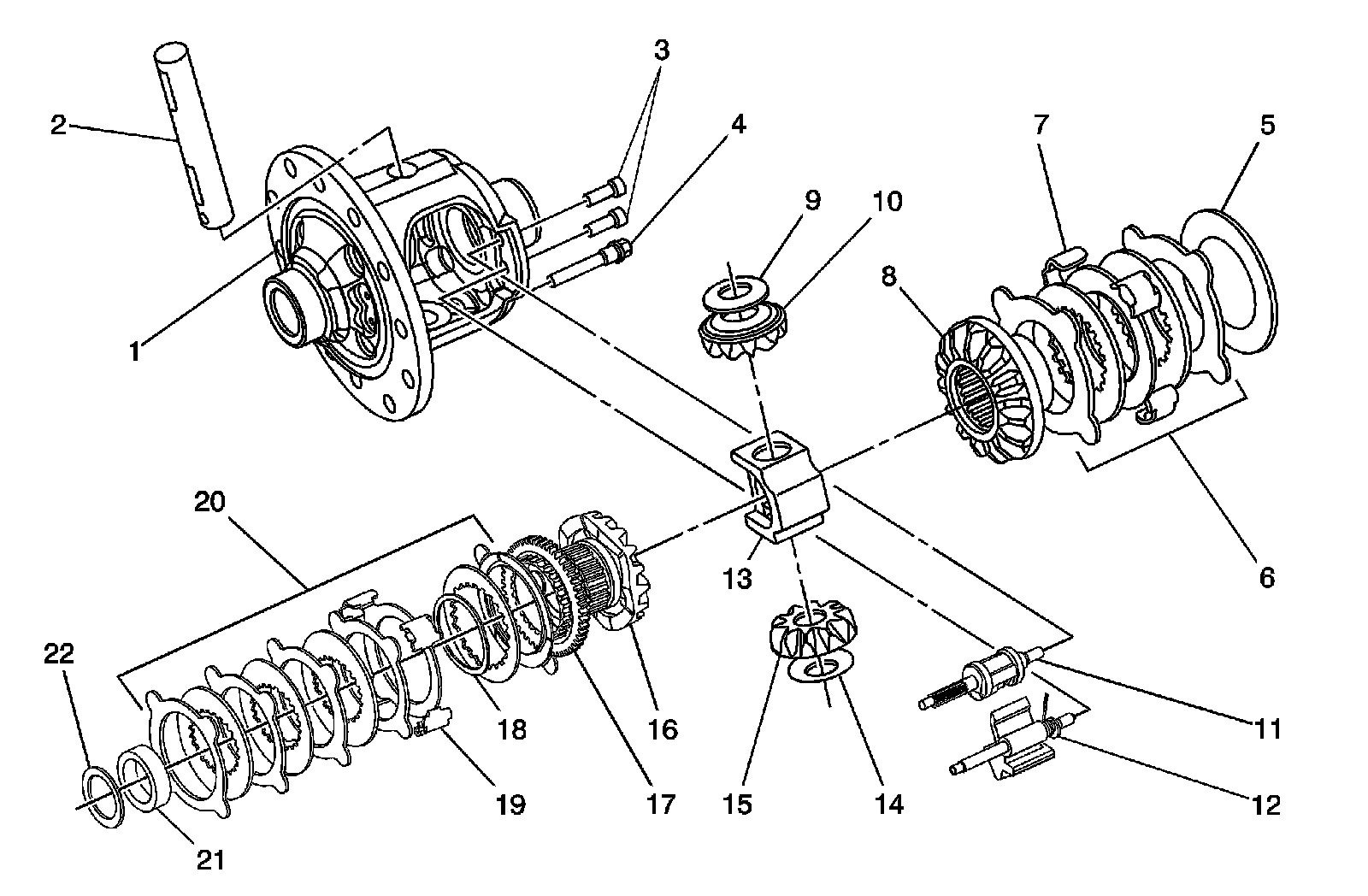 3
2
4
7
5
9
10
8
1
20
13
6
22
18
16
11
19
17
15
14
12
21