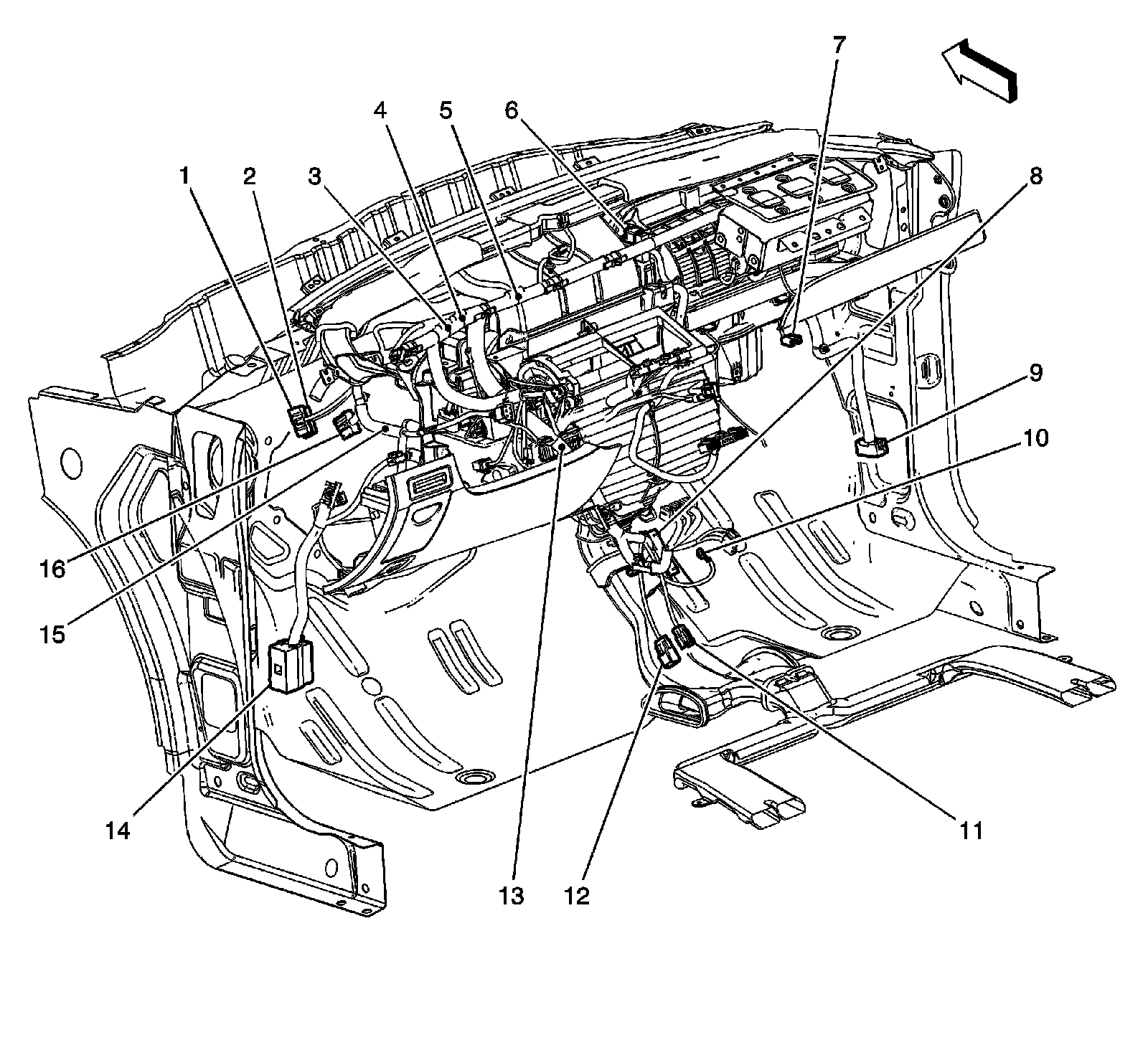 7
4
5
6
1
2
3
8
9
10
16
15
14
13
12
11