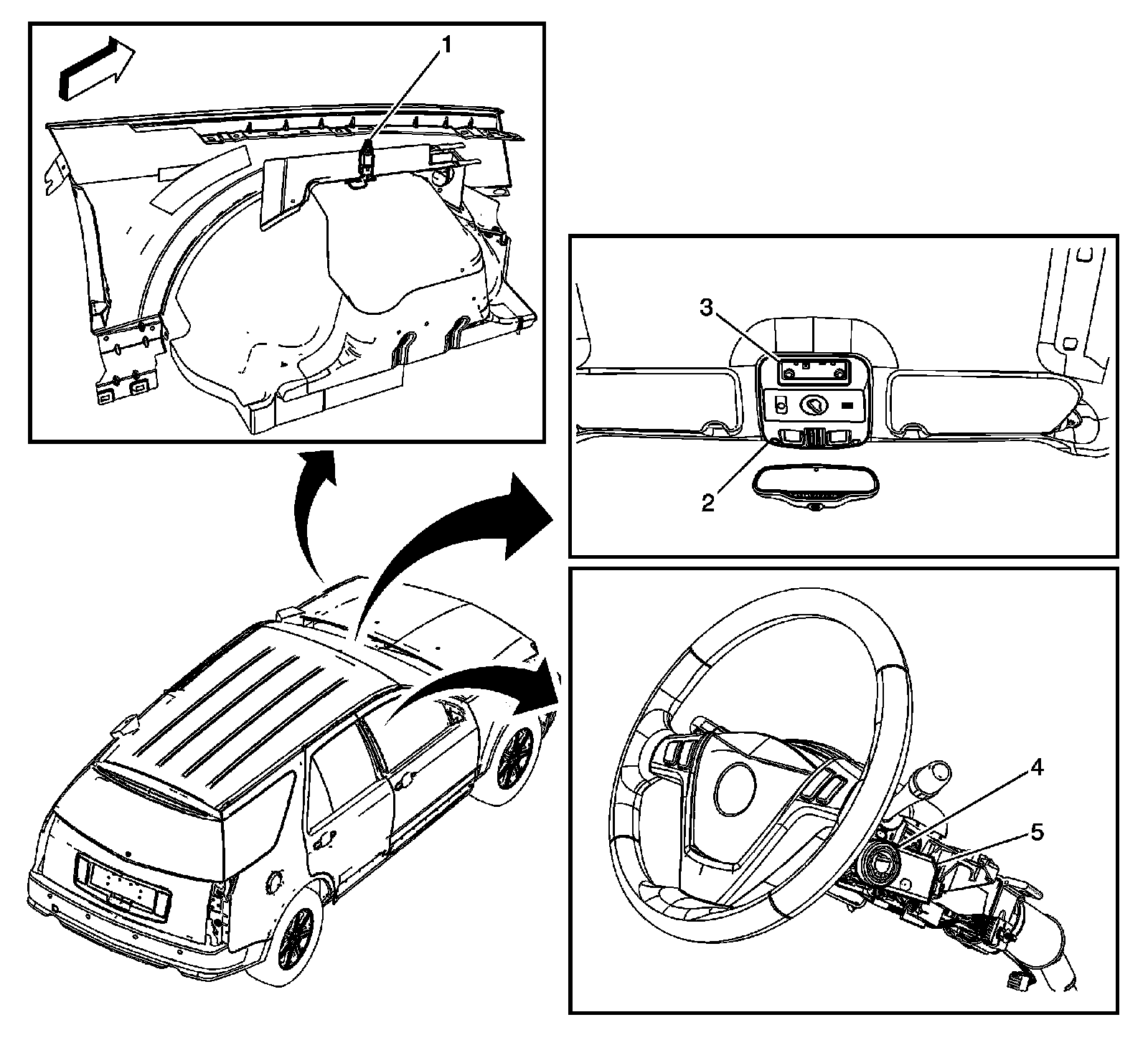 1

3

2

4

5