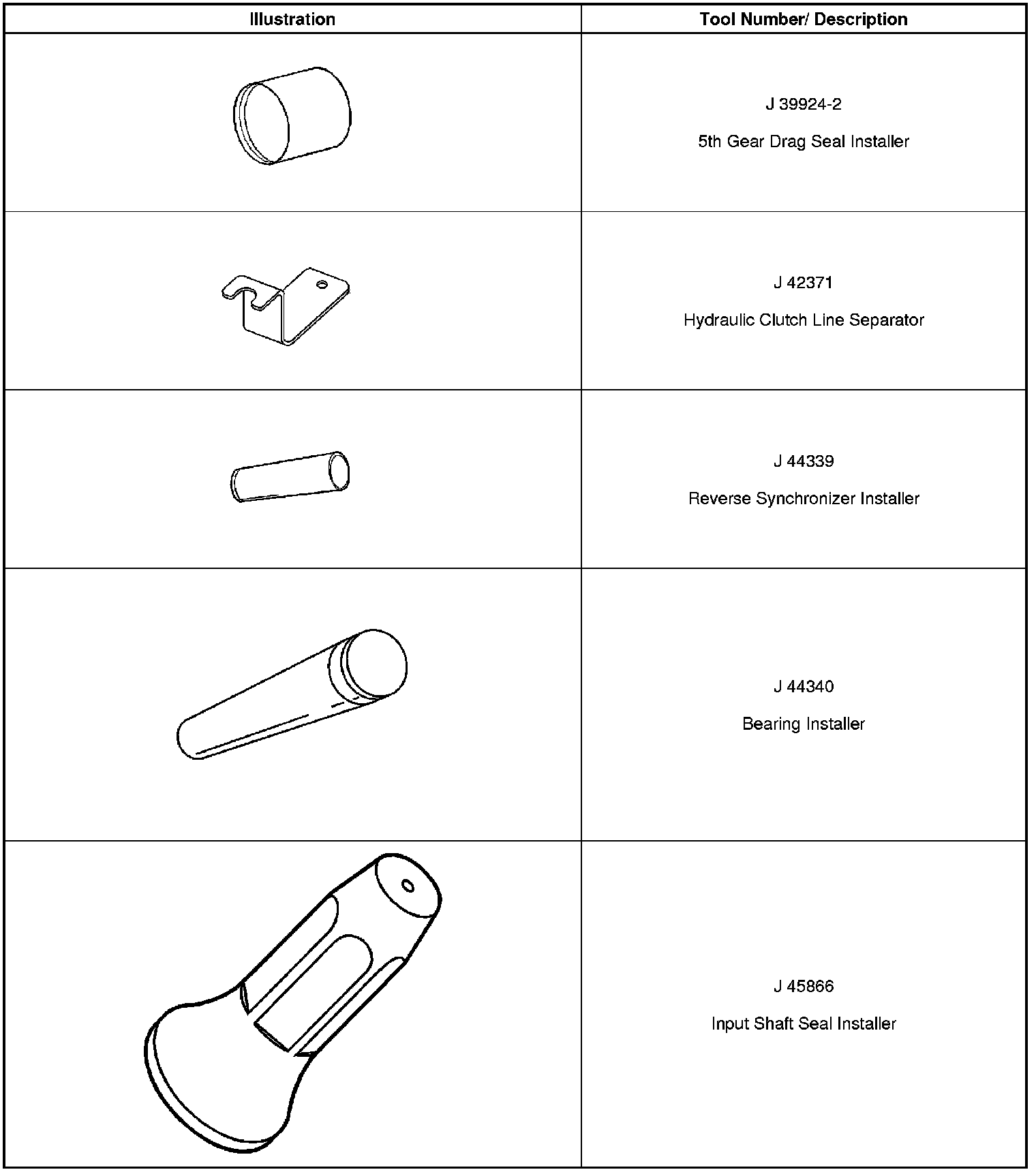 | Illustration | Tool Number/ Description |
|---|---|
| | J 39924-2 5th Gear Drag Seal Installer |
| | J 42371 Hydraulic Clutch Line Separator |
| | J 44339 Reverse Synchronizer Installer |
| | J 44340 Bearing Installer |
| | J 45866 Input Shaft Seal Installer |