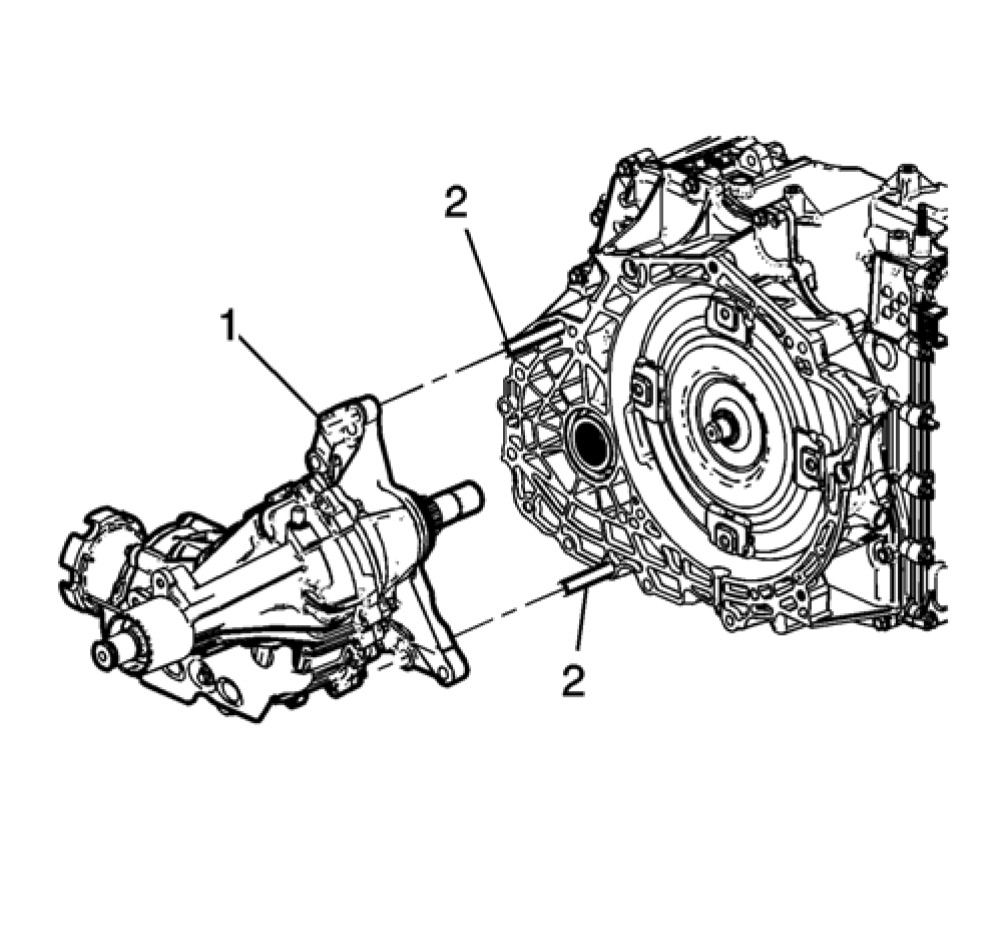 2
1
2