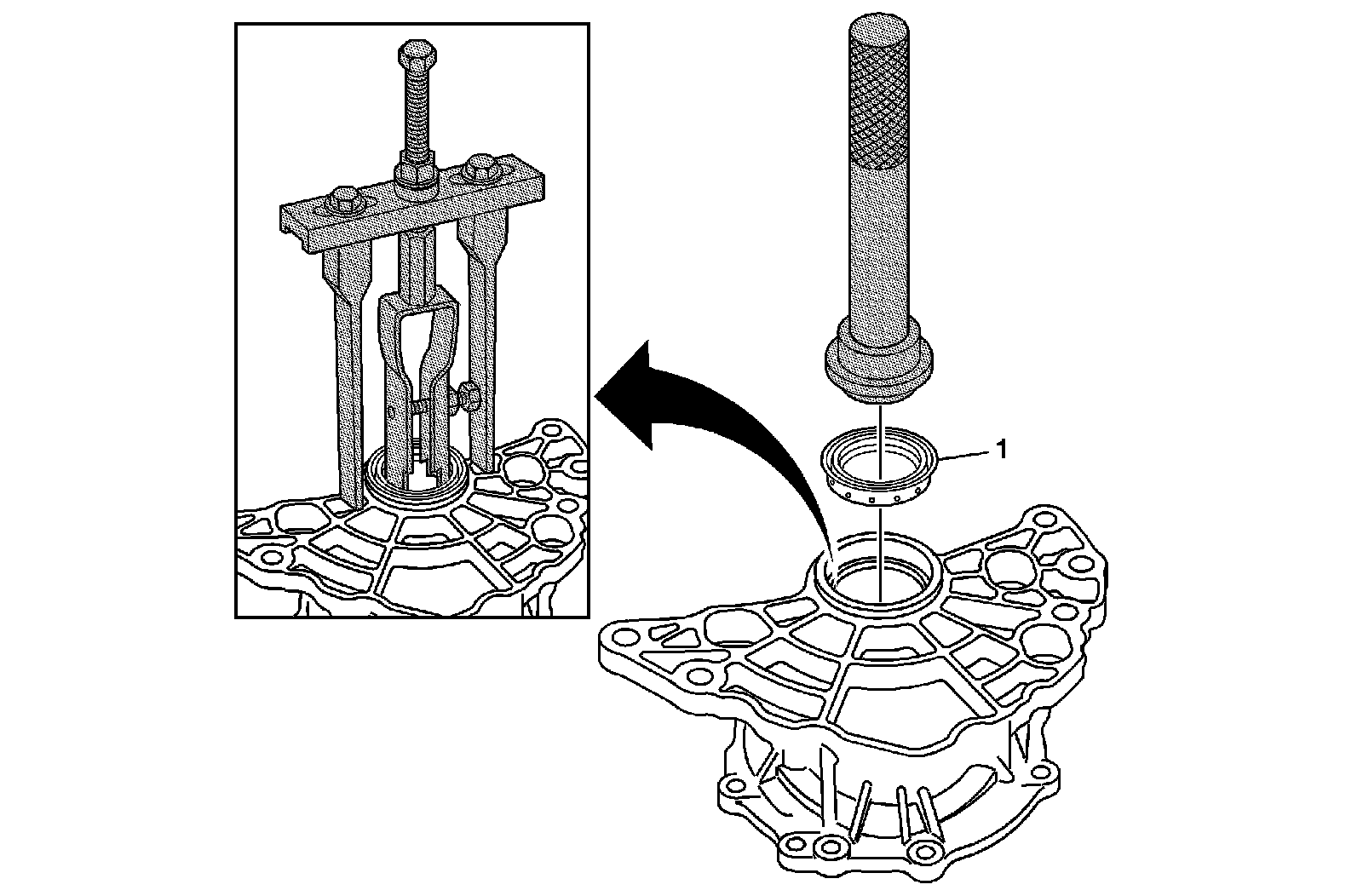 1