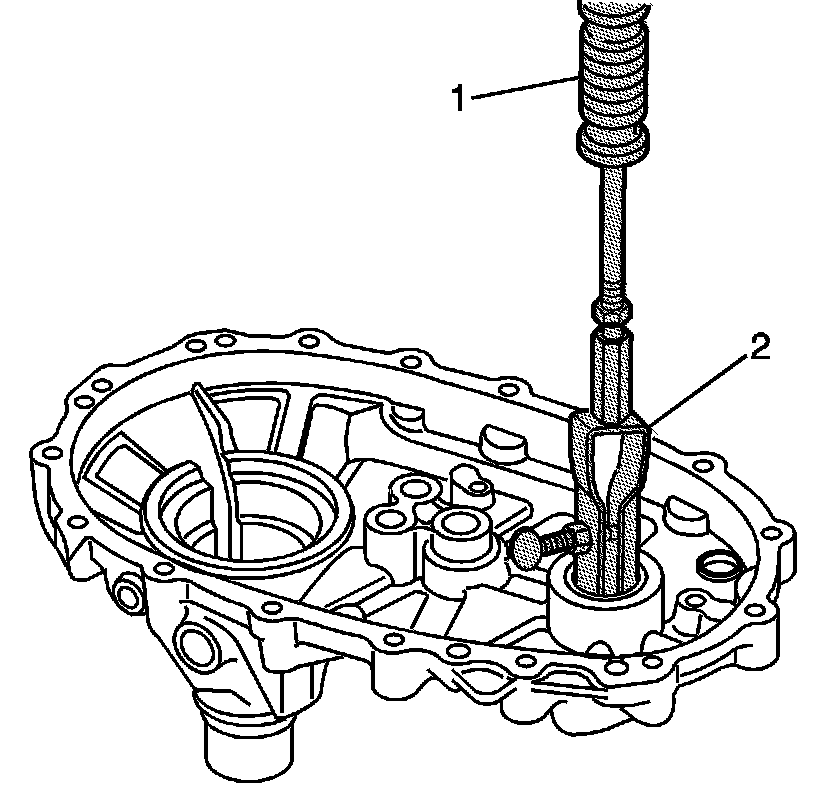 1
2