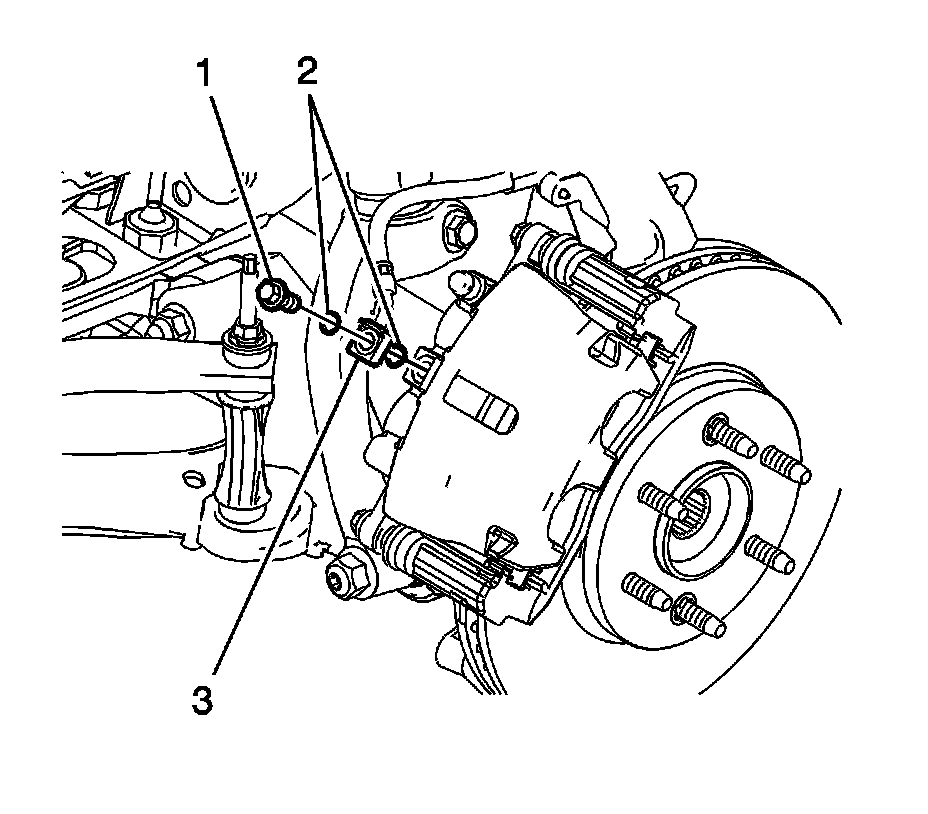 1
2
3