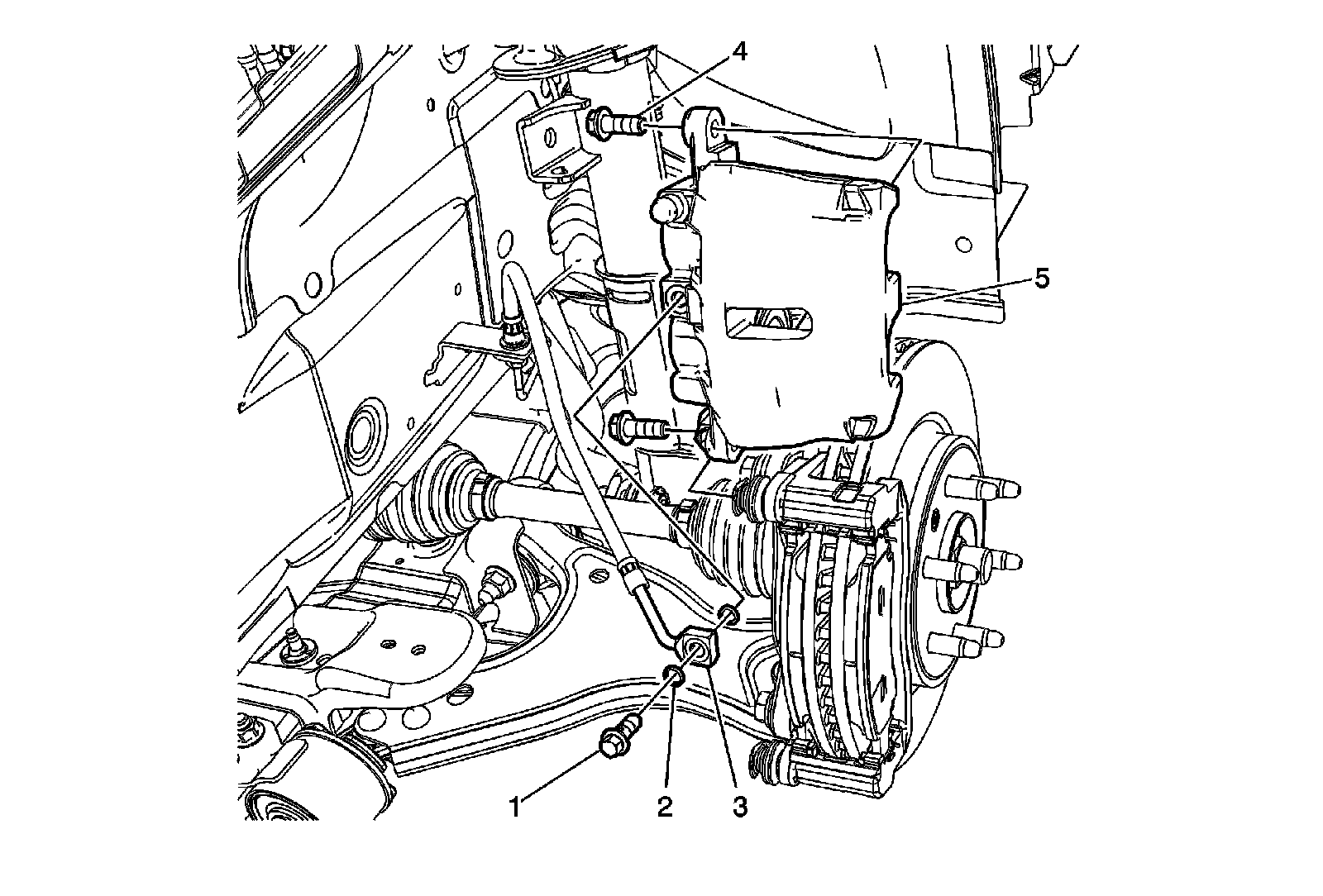 4
5
1
2
3