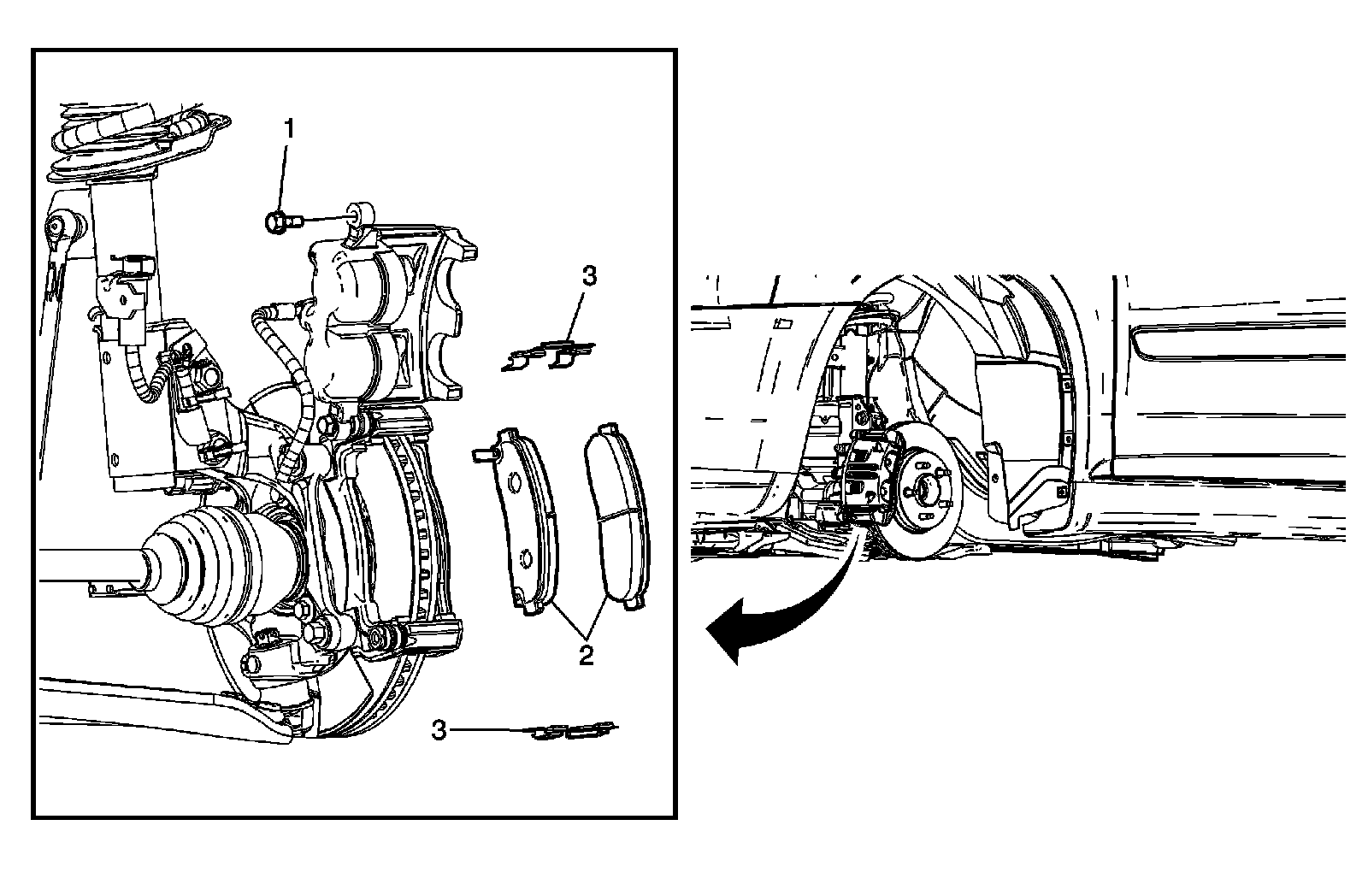 1
3
2
3