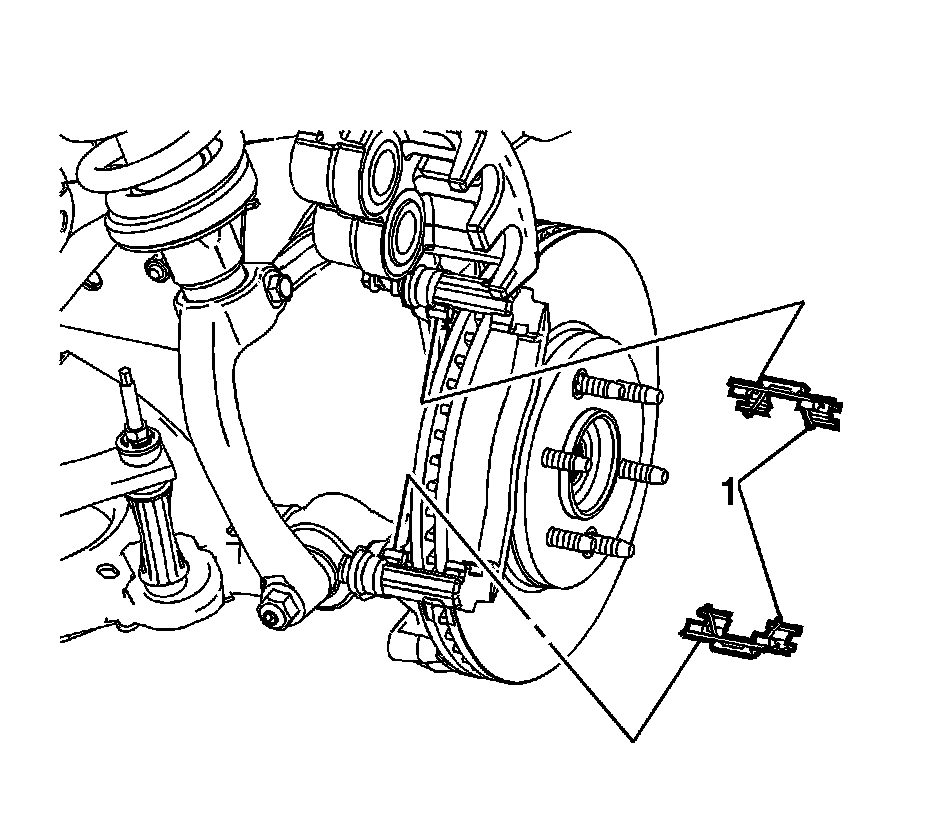 1