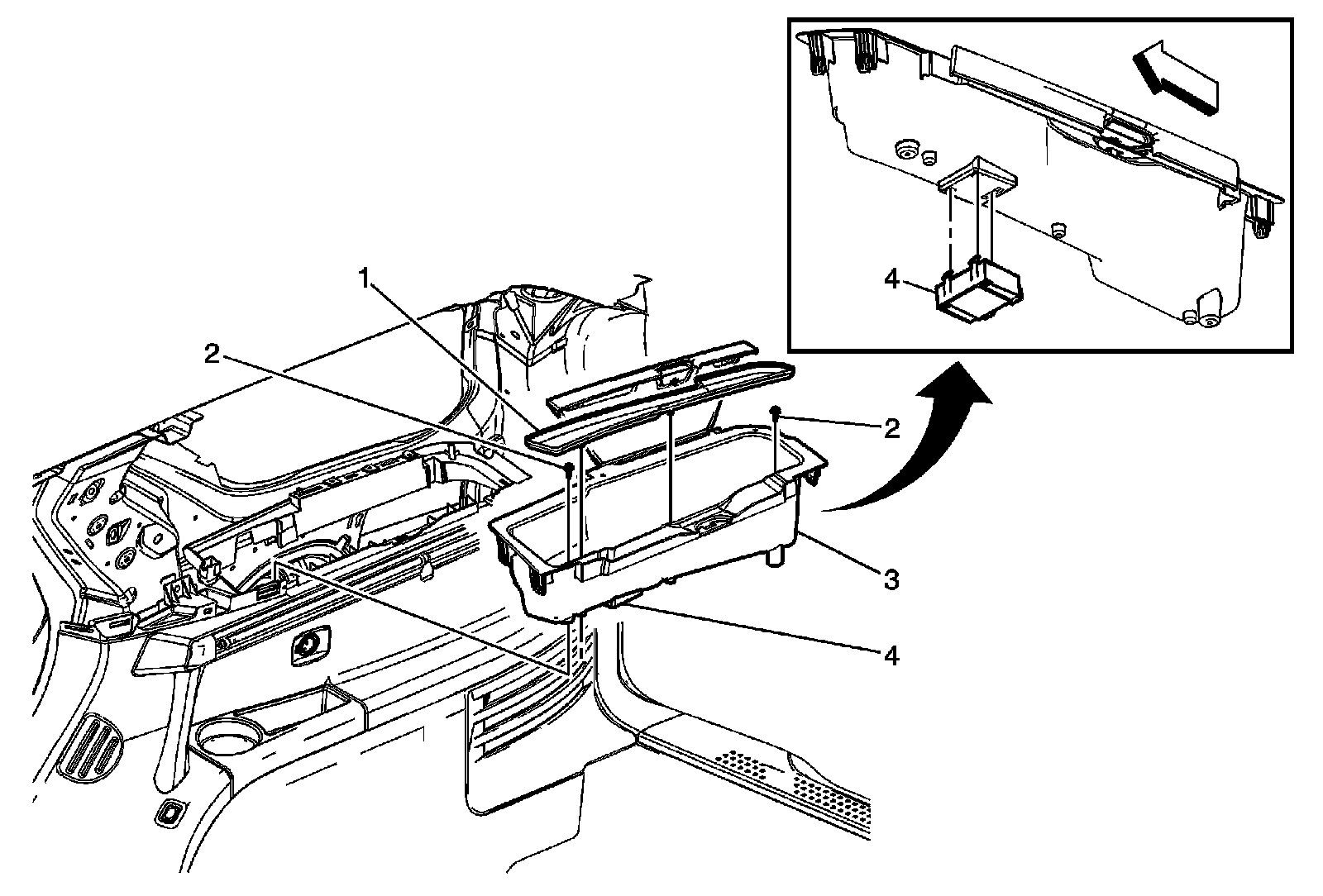 4
1
2
2
3
4