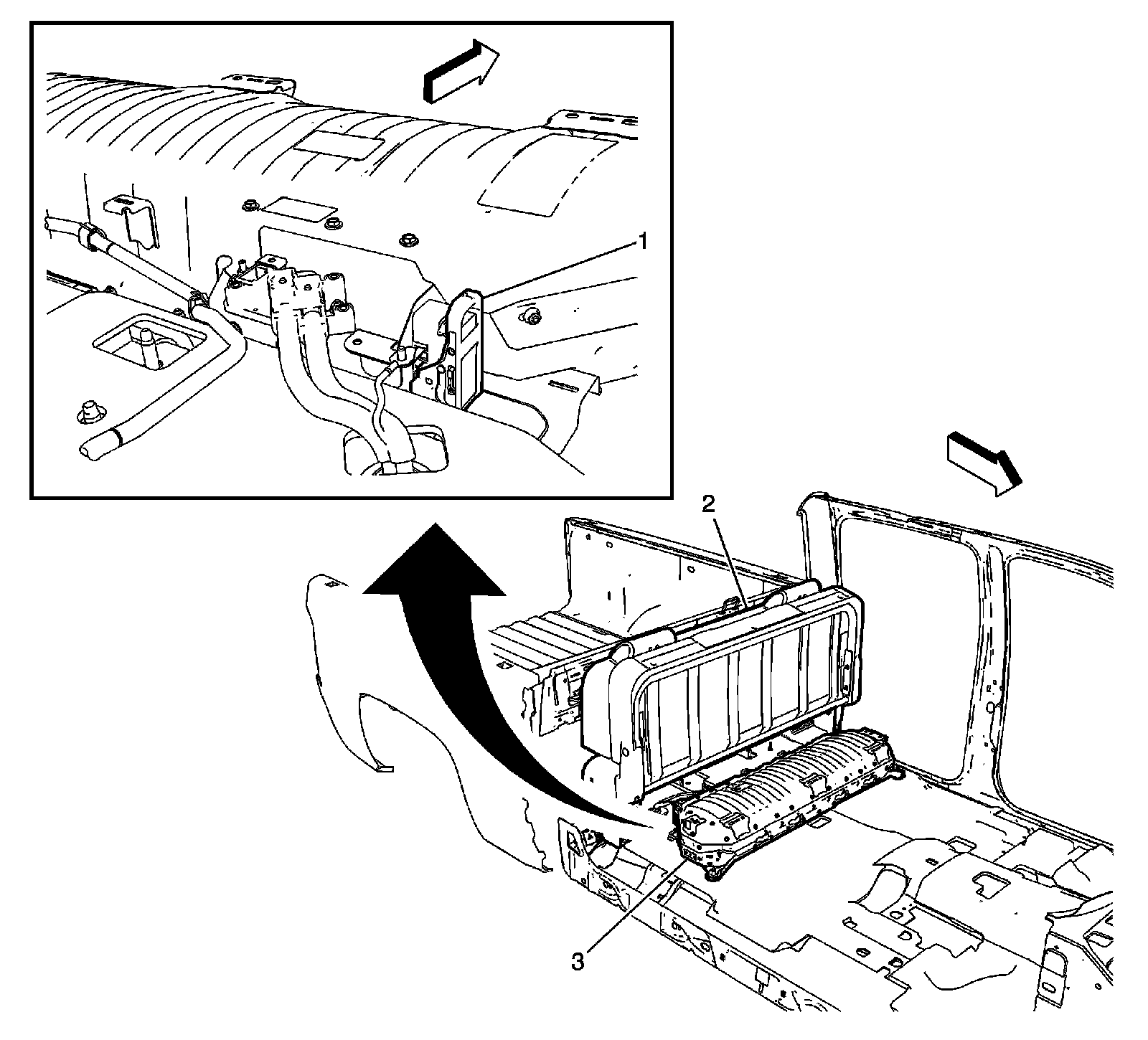 1
2
3