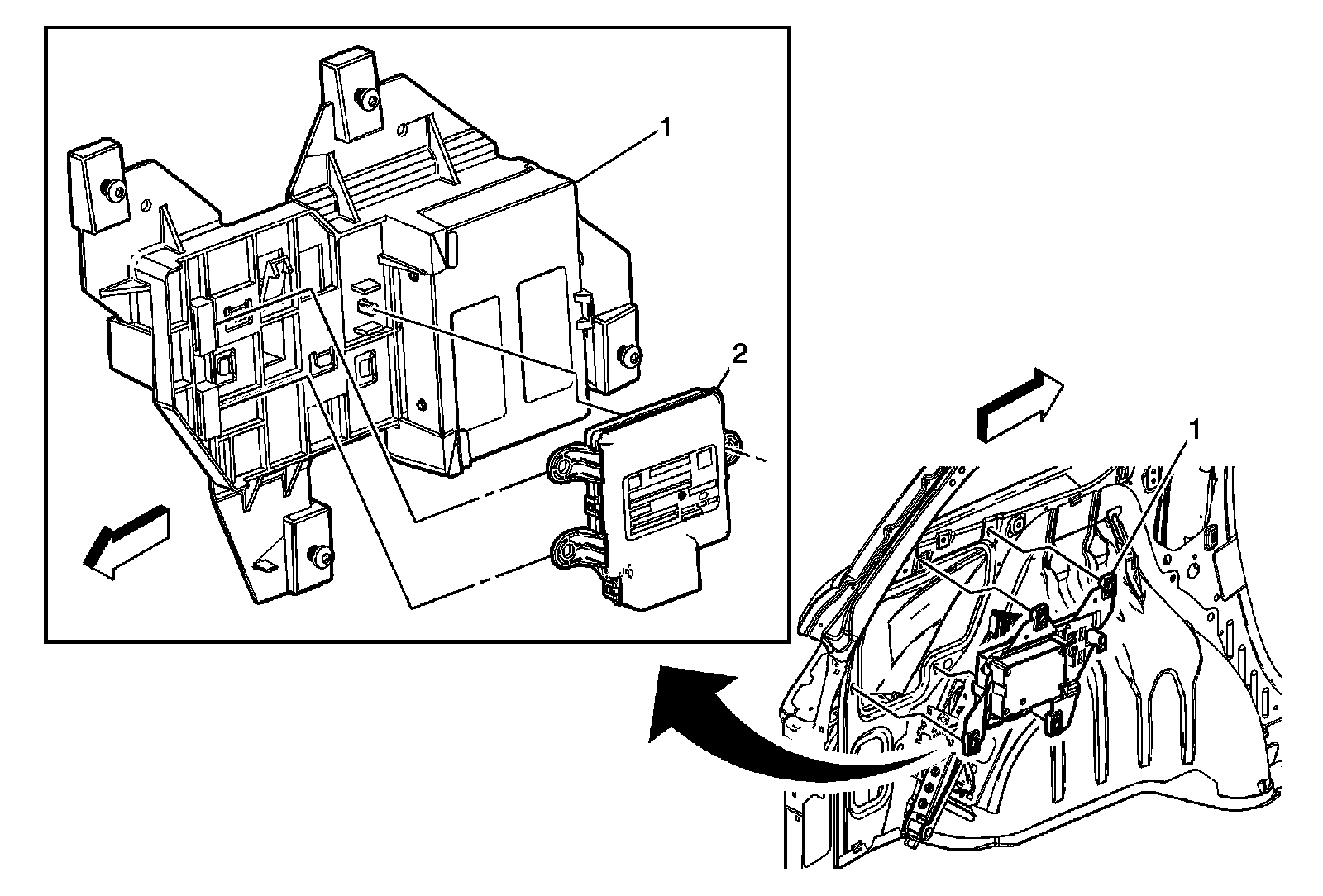 1

2

1