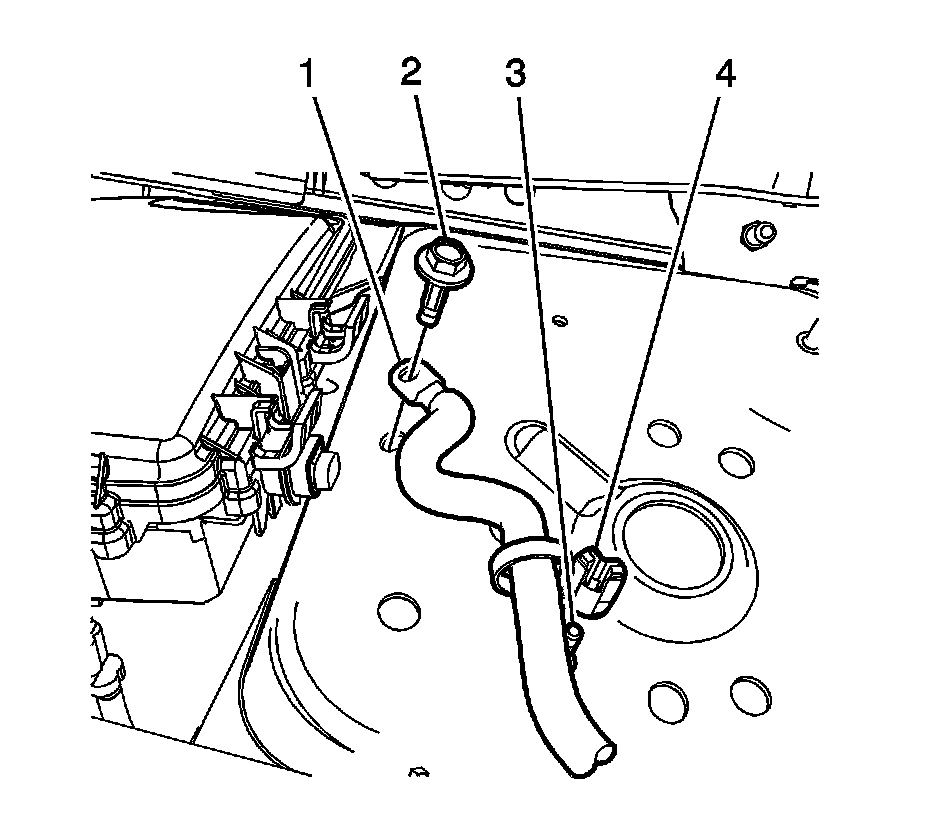 1
2
3
4