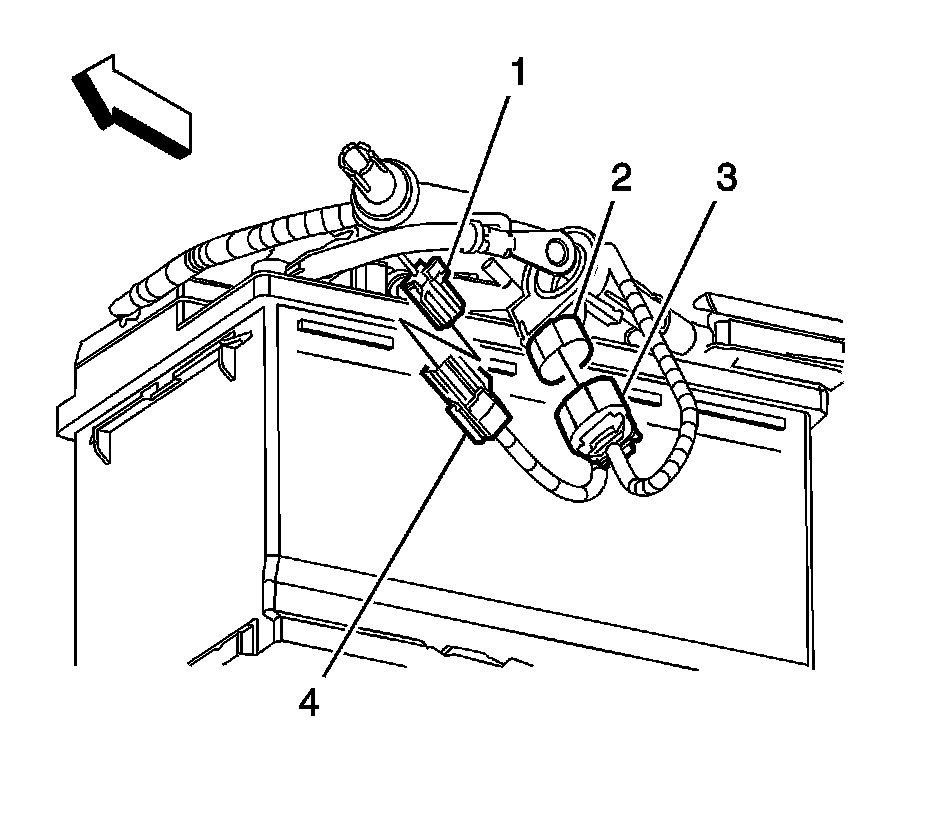 1
2
3
4