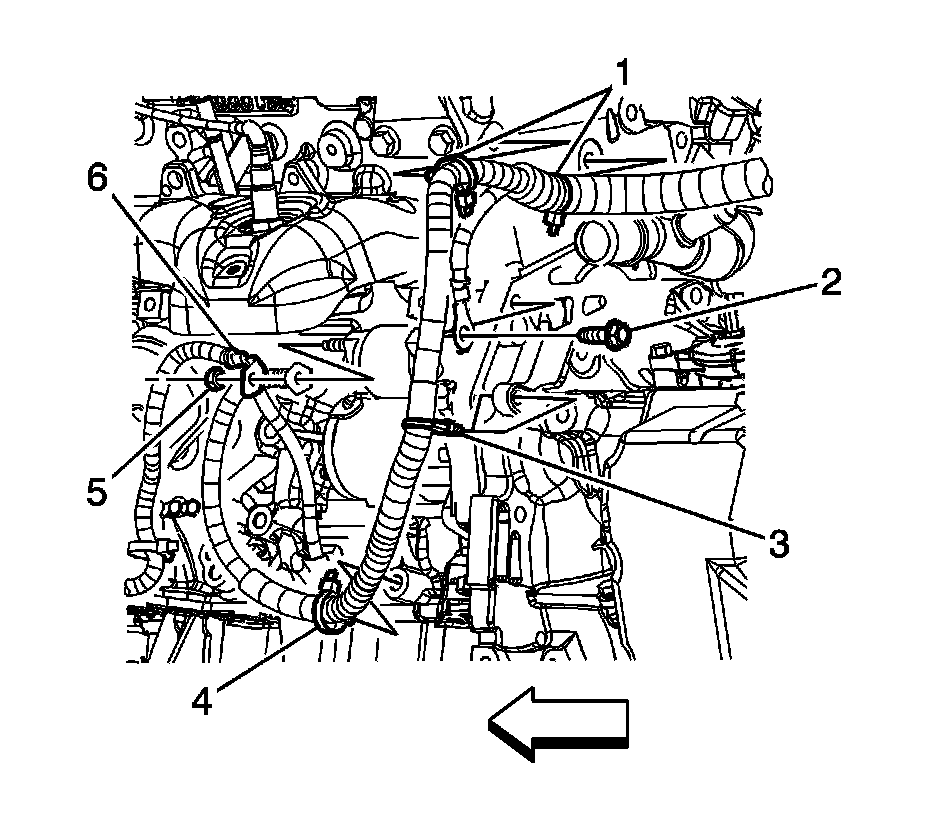 1
6
2
5
3
4