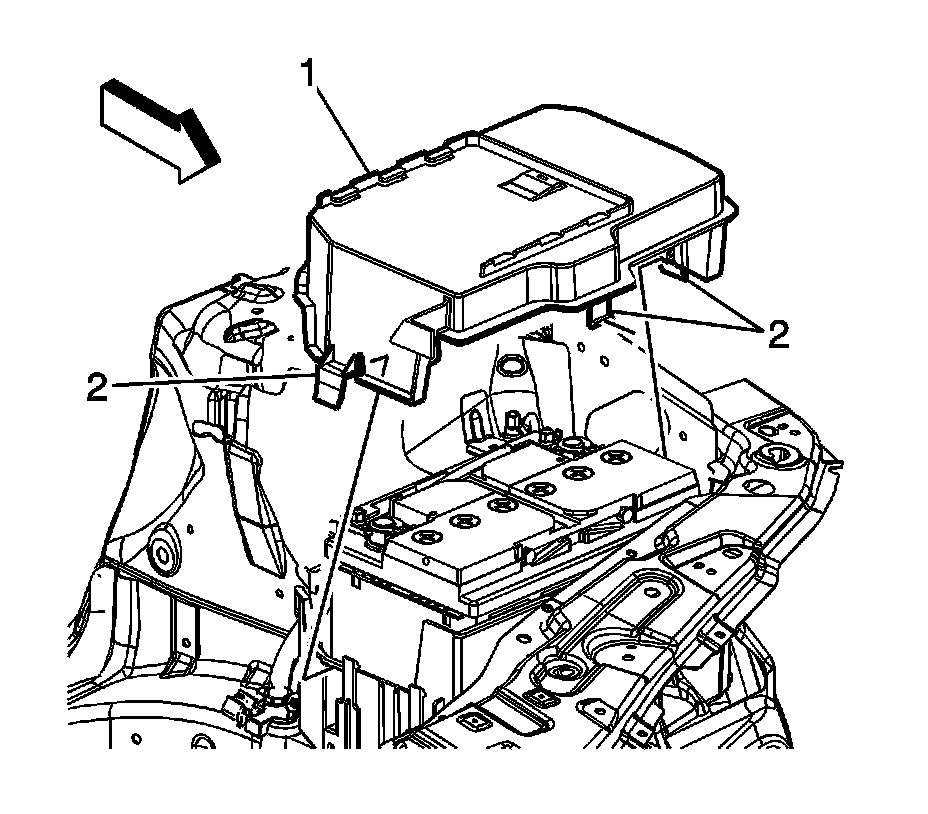 1
2
2