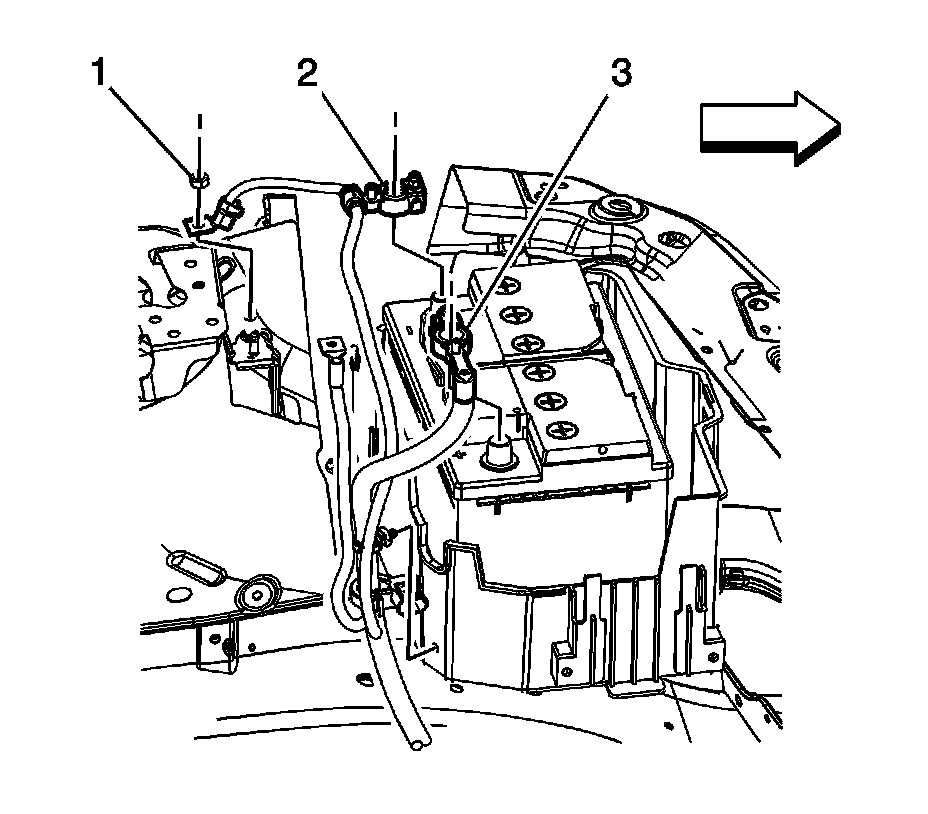 1
2
3