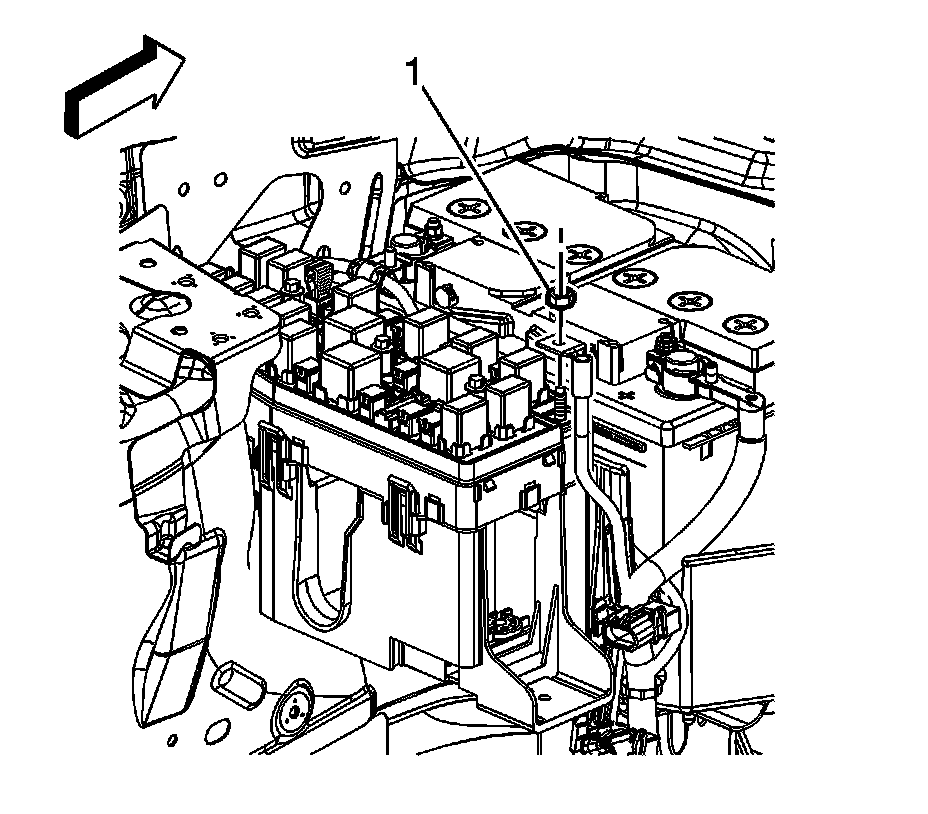 1