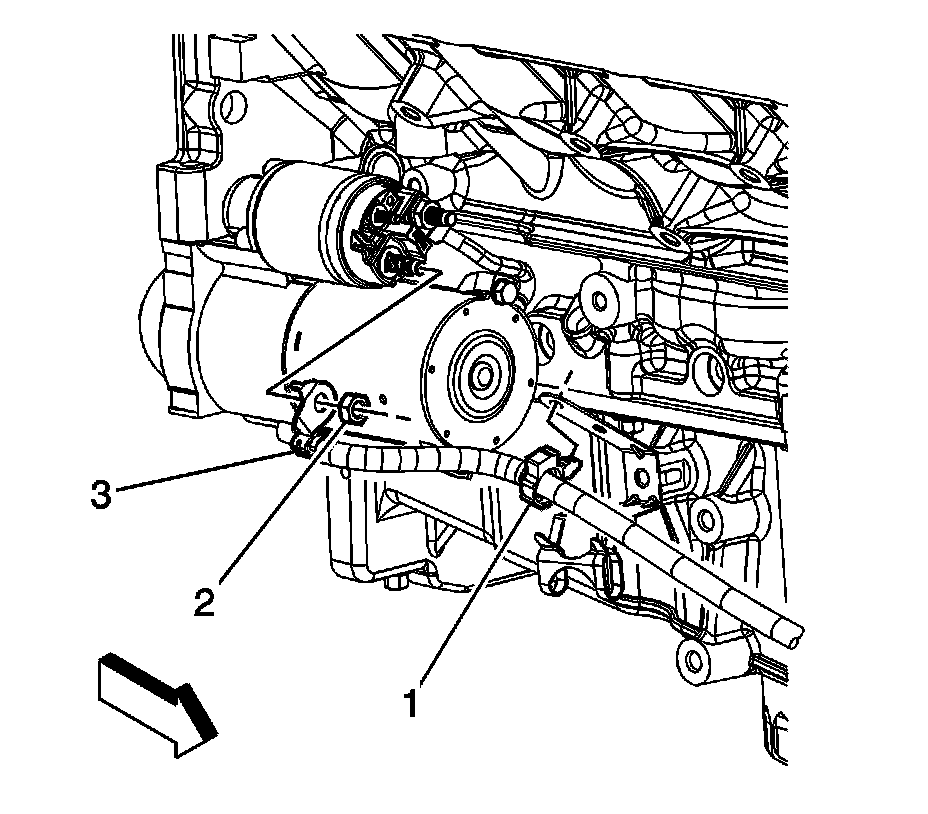 3
2
1