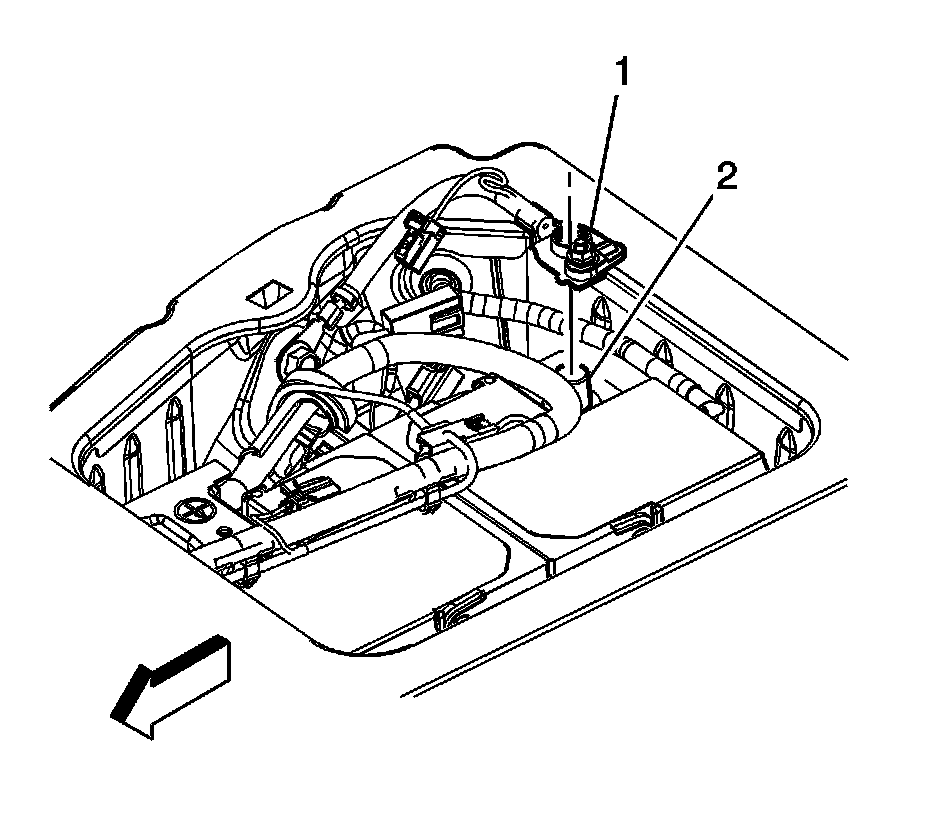 1
2