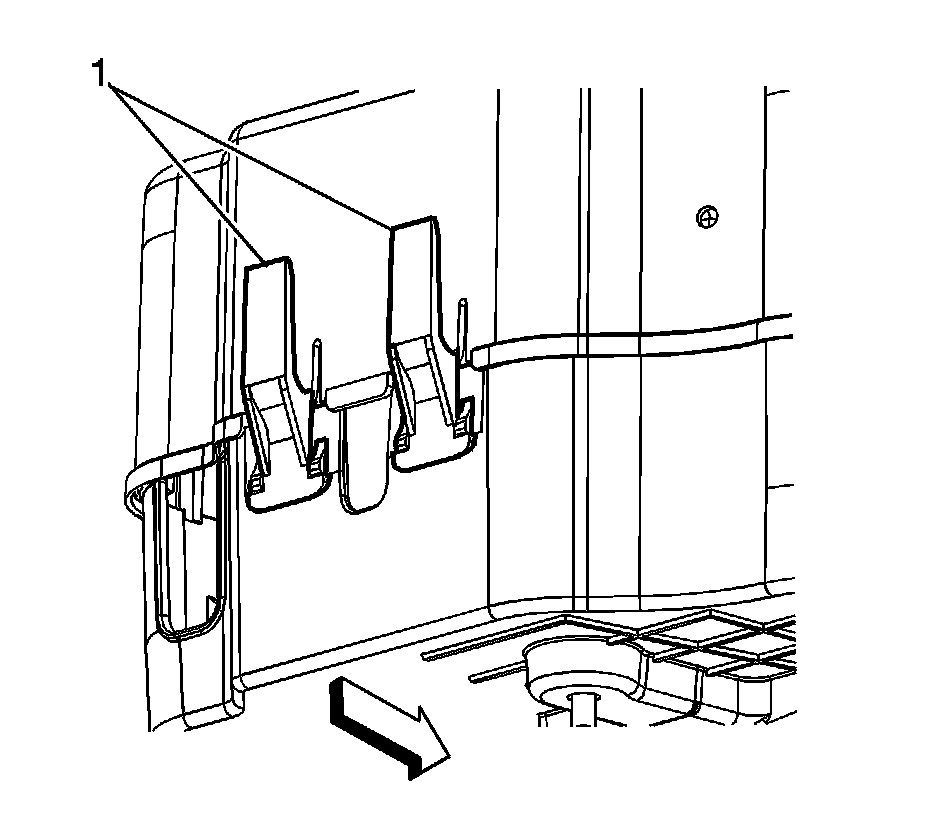 1