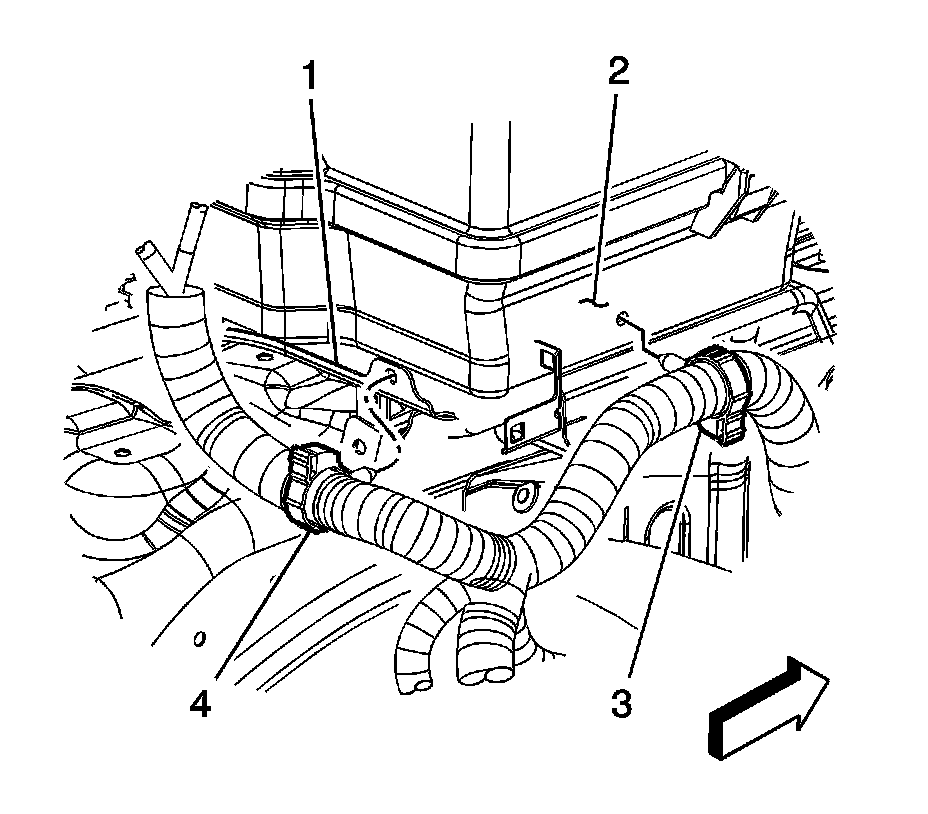 1
2
4
3