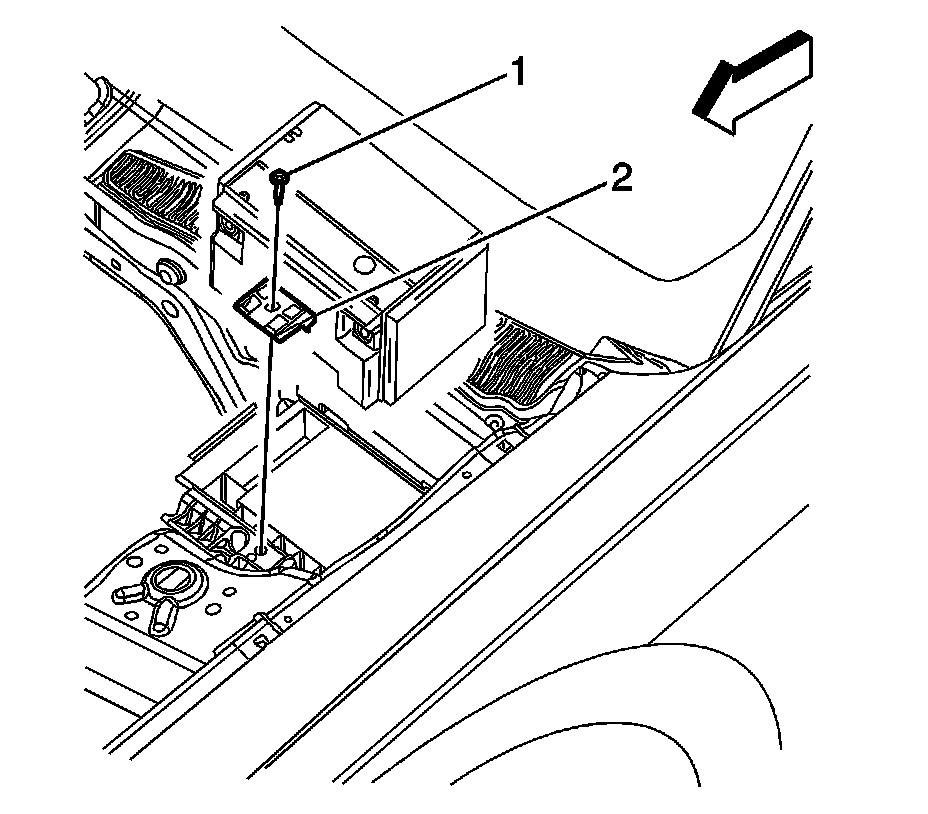 1
2