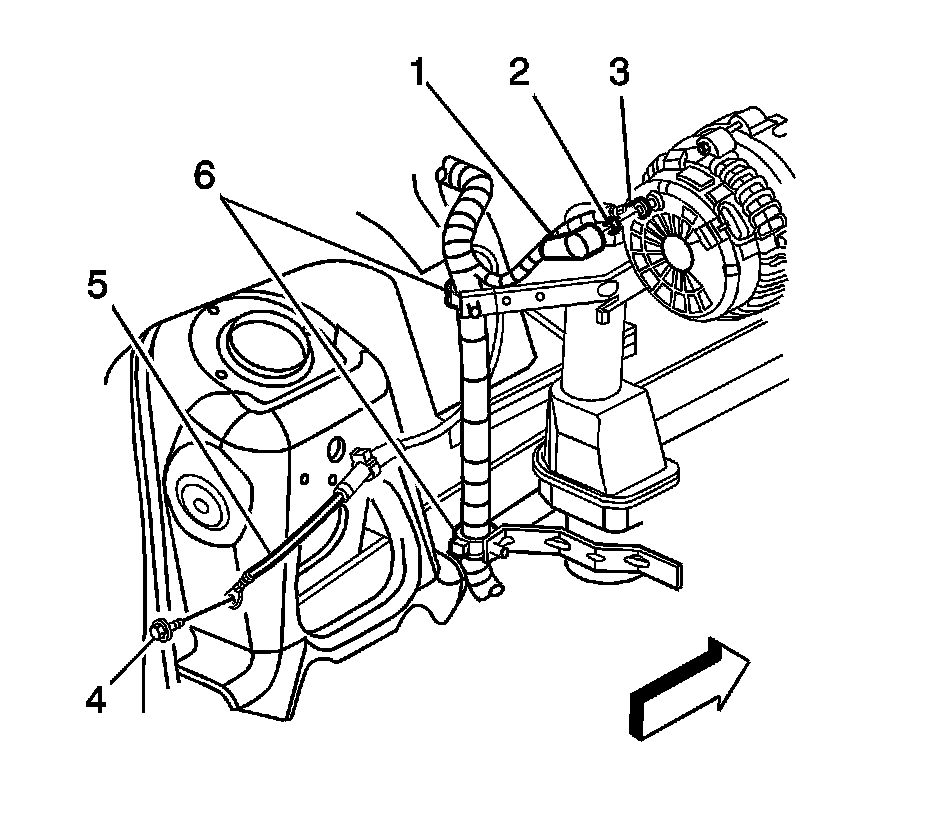 1
2
3
6
5
4