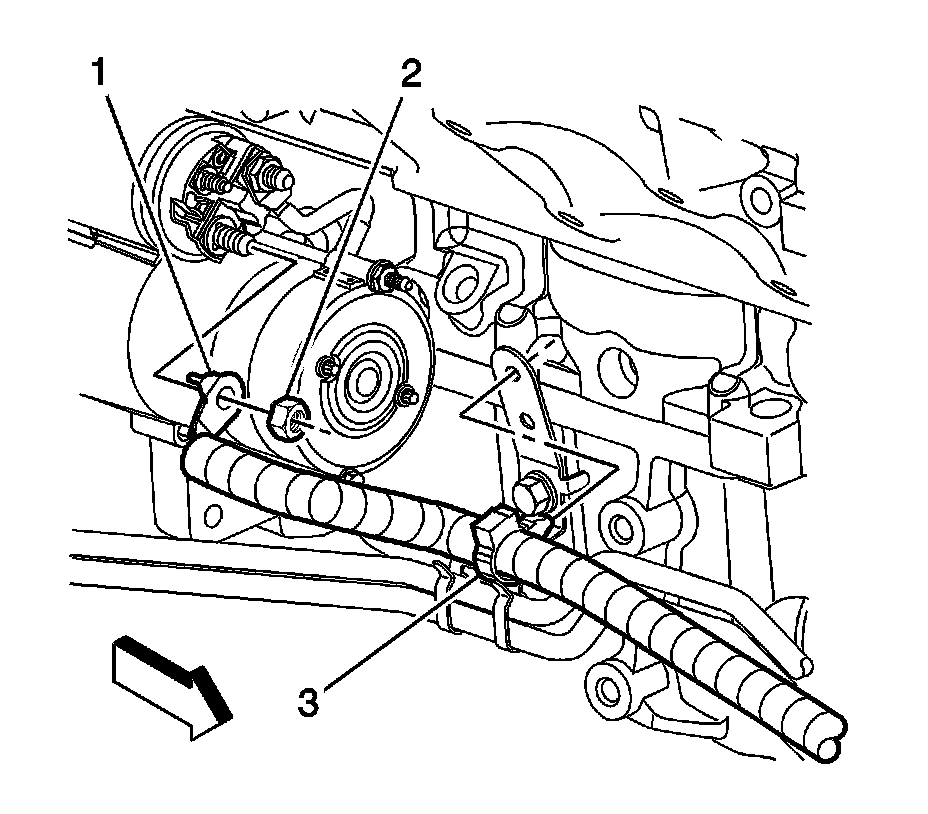 1
2
3