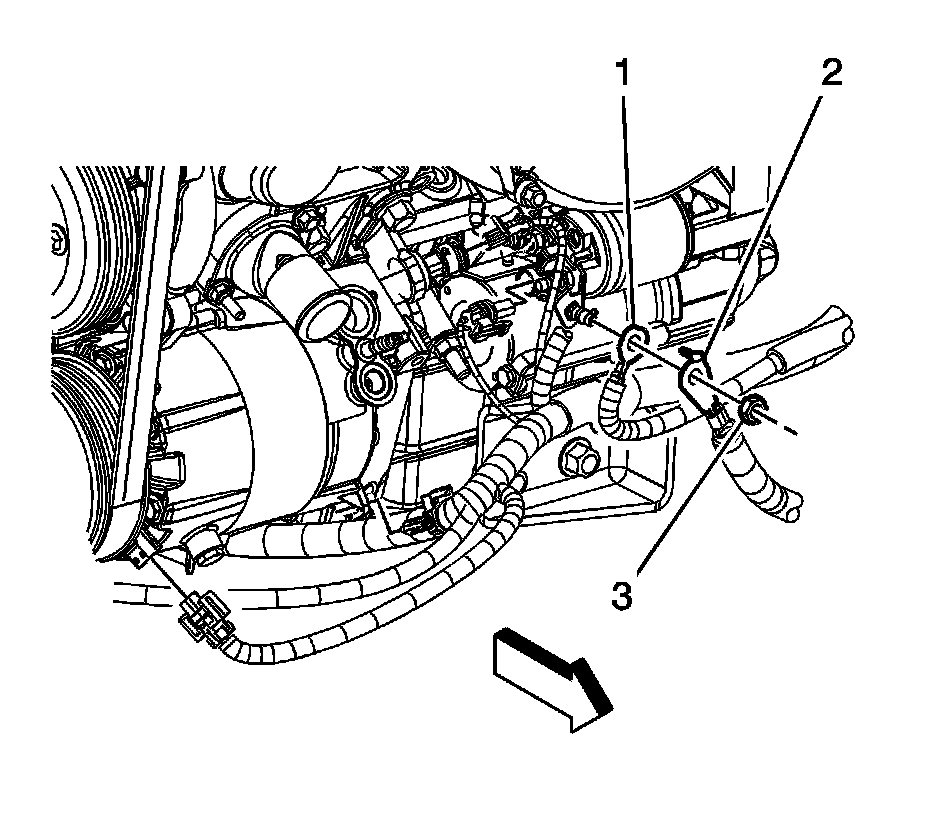 1
2
3