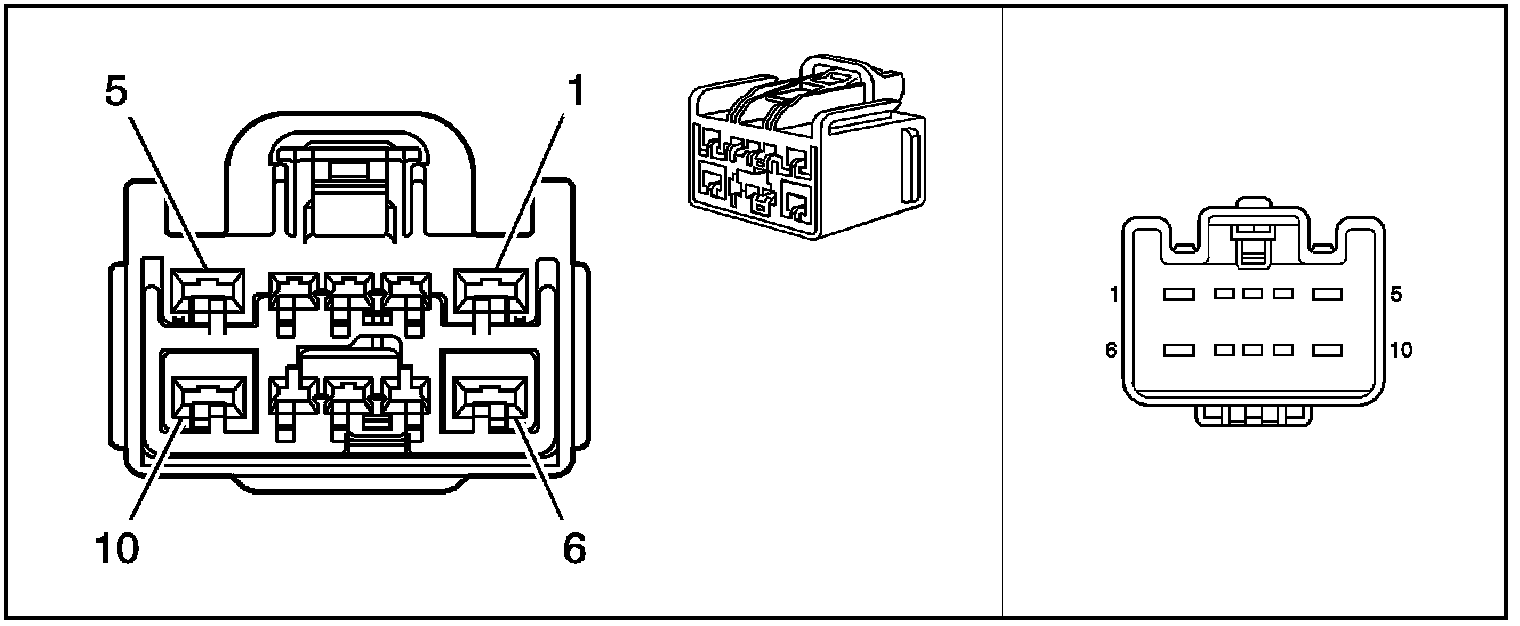 5
1
10
6

1
5
6
10