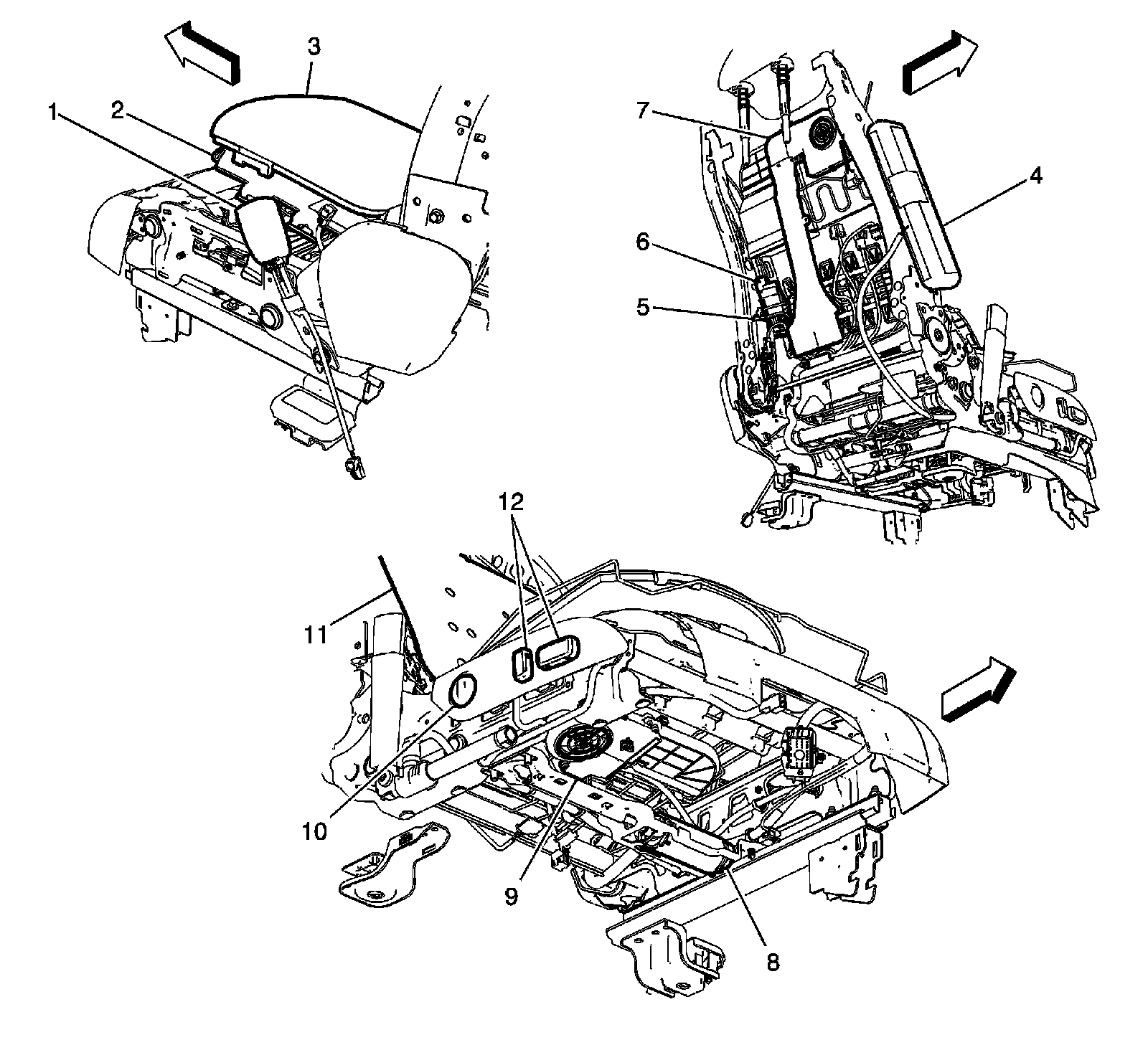 3
1
2
7
4
6
5
12
11
10
9
8