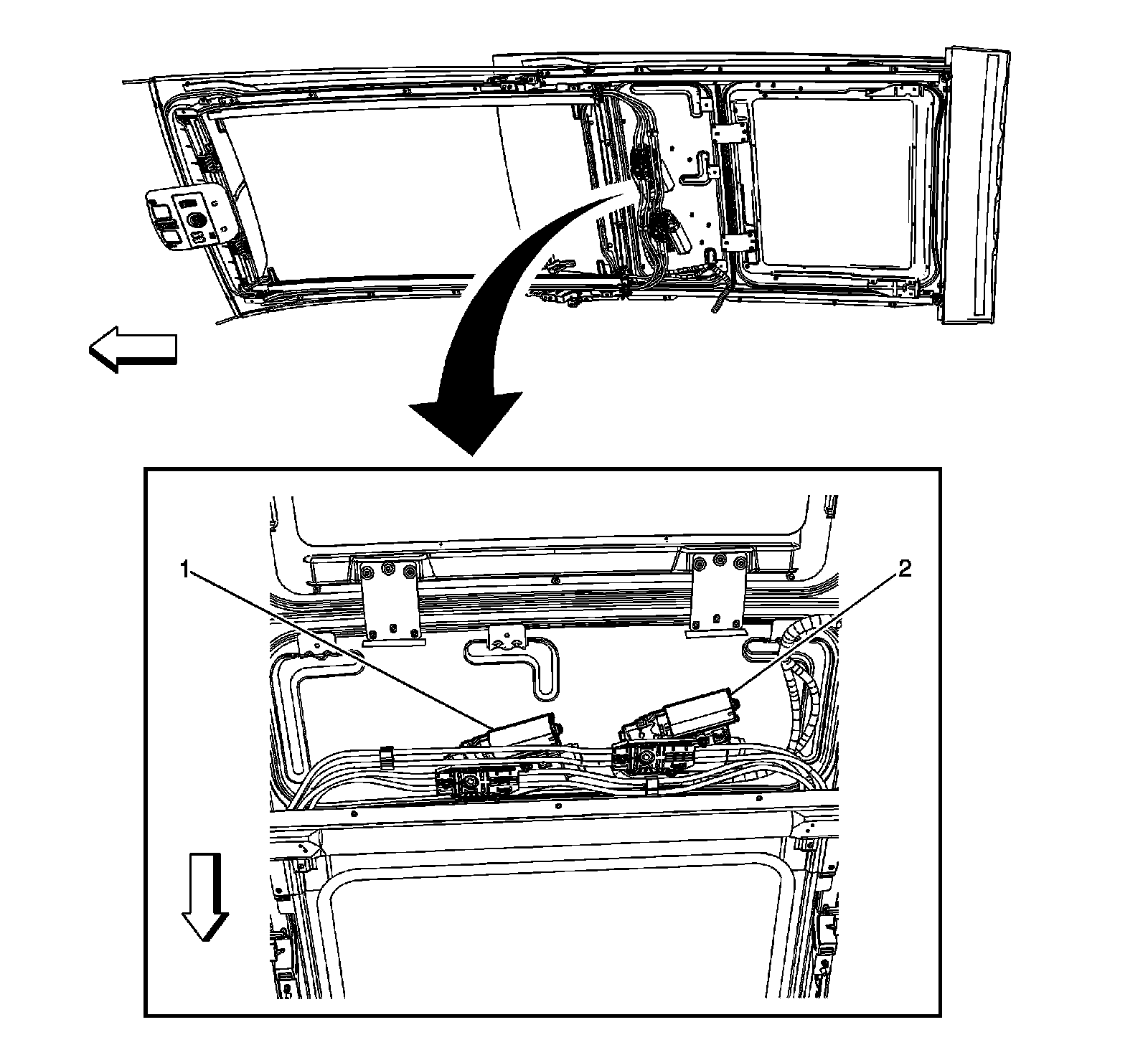 1
2