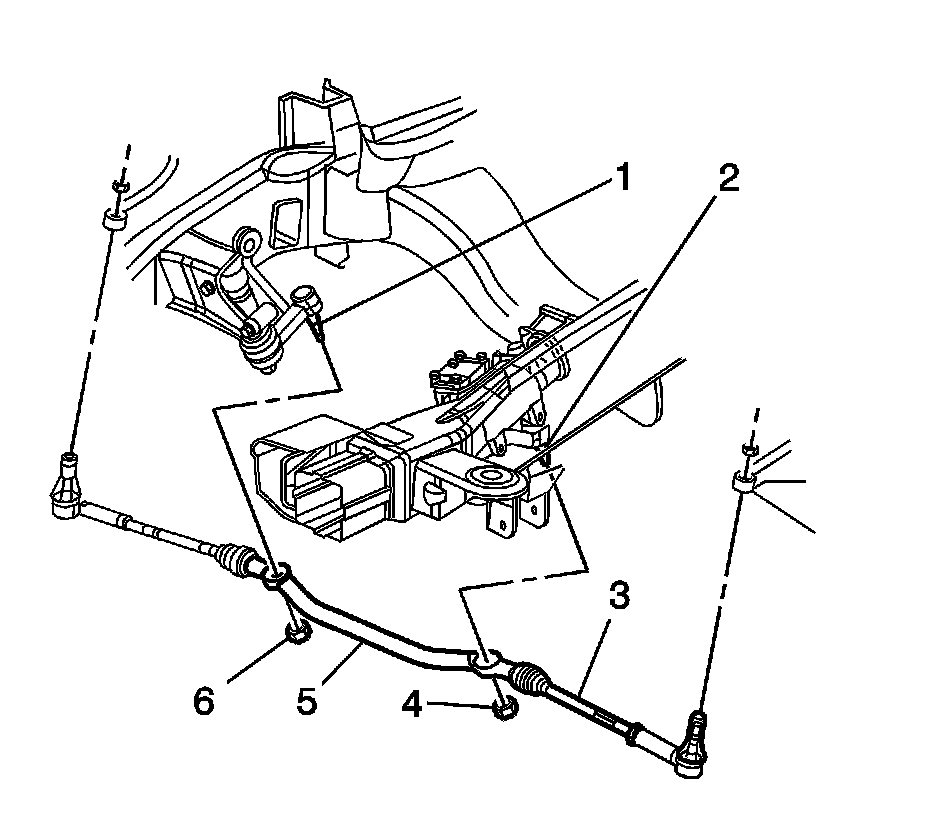 1
2
3
6
5
4