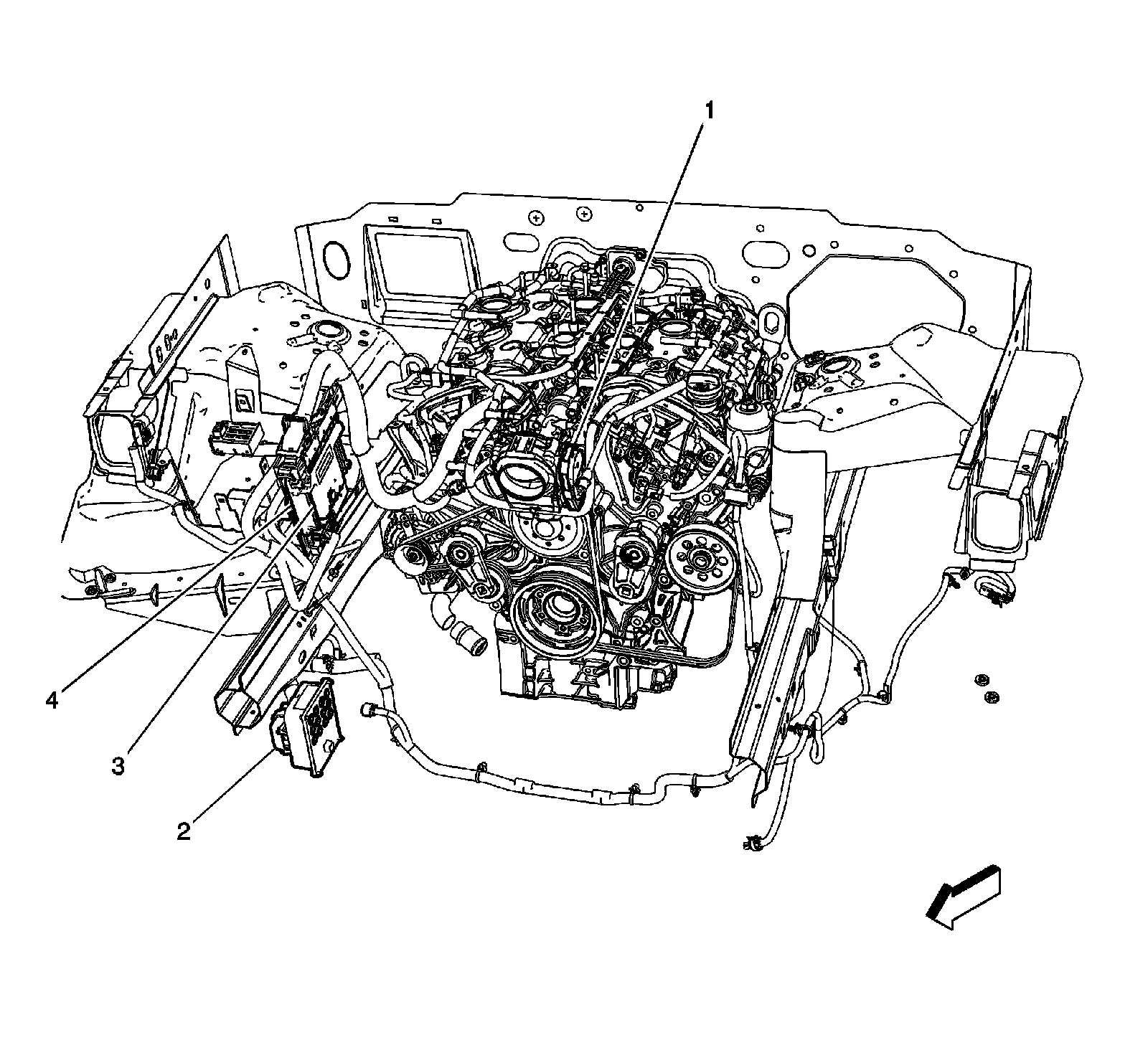 1

4

3

2