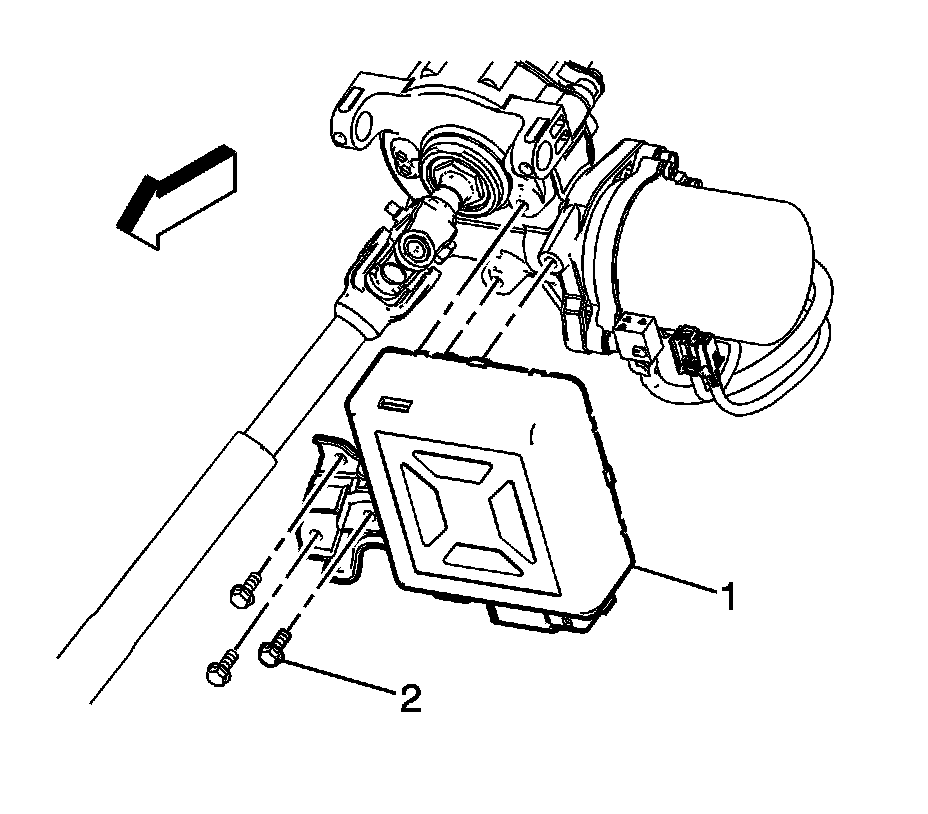 1
2