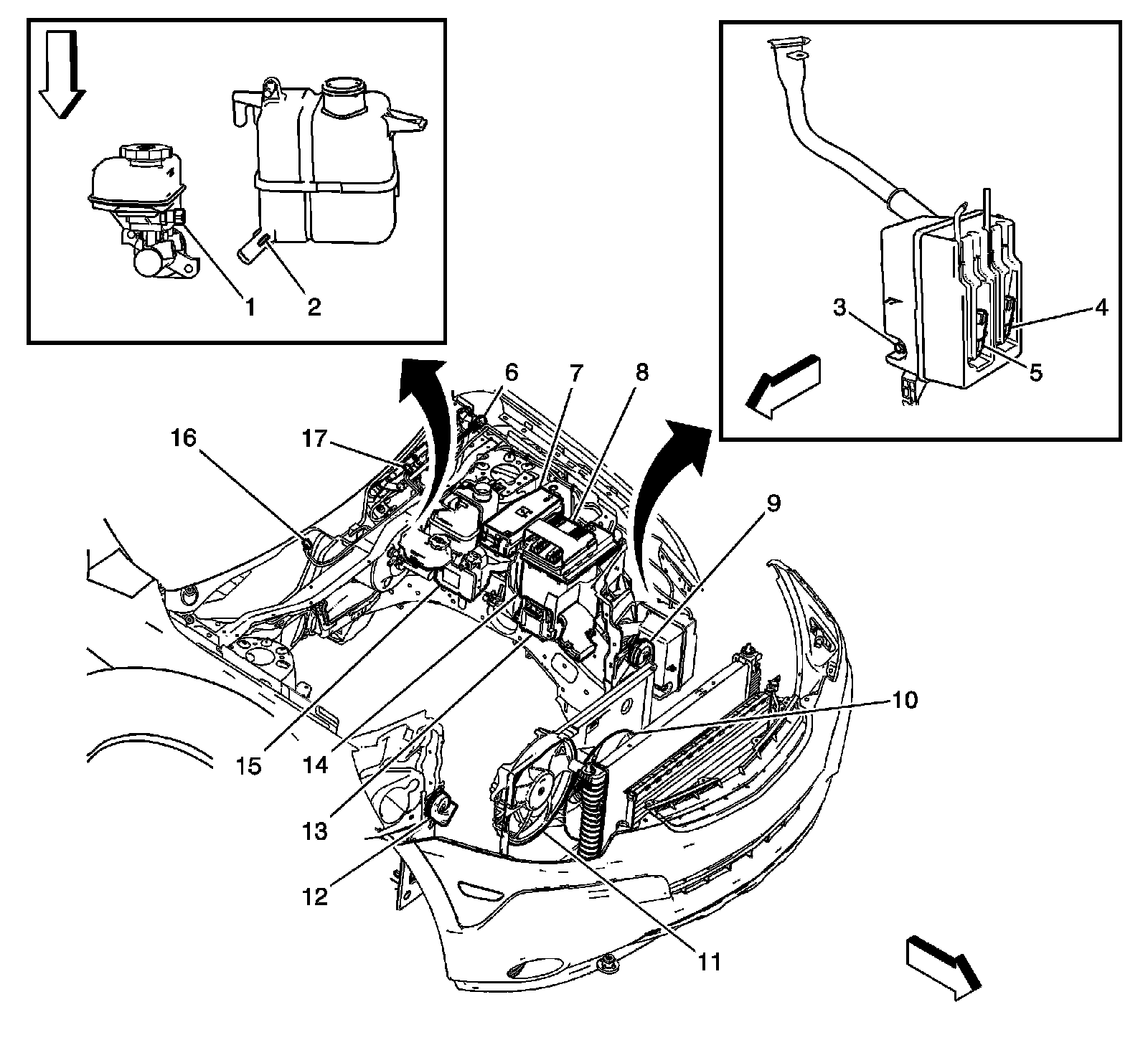 1
2
3
4
5
6
7
8
16
17
9
10
15
14
13
12
11