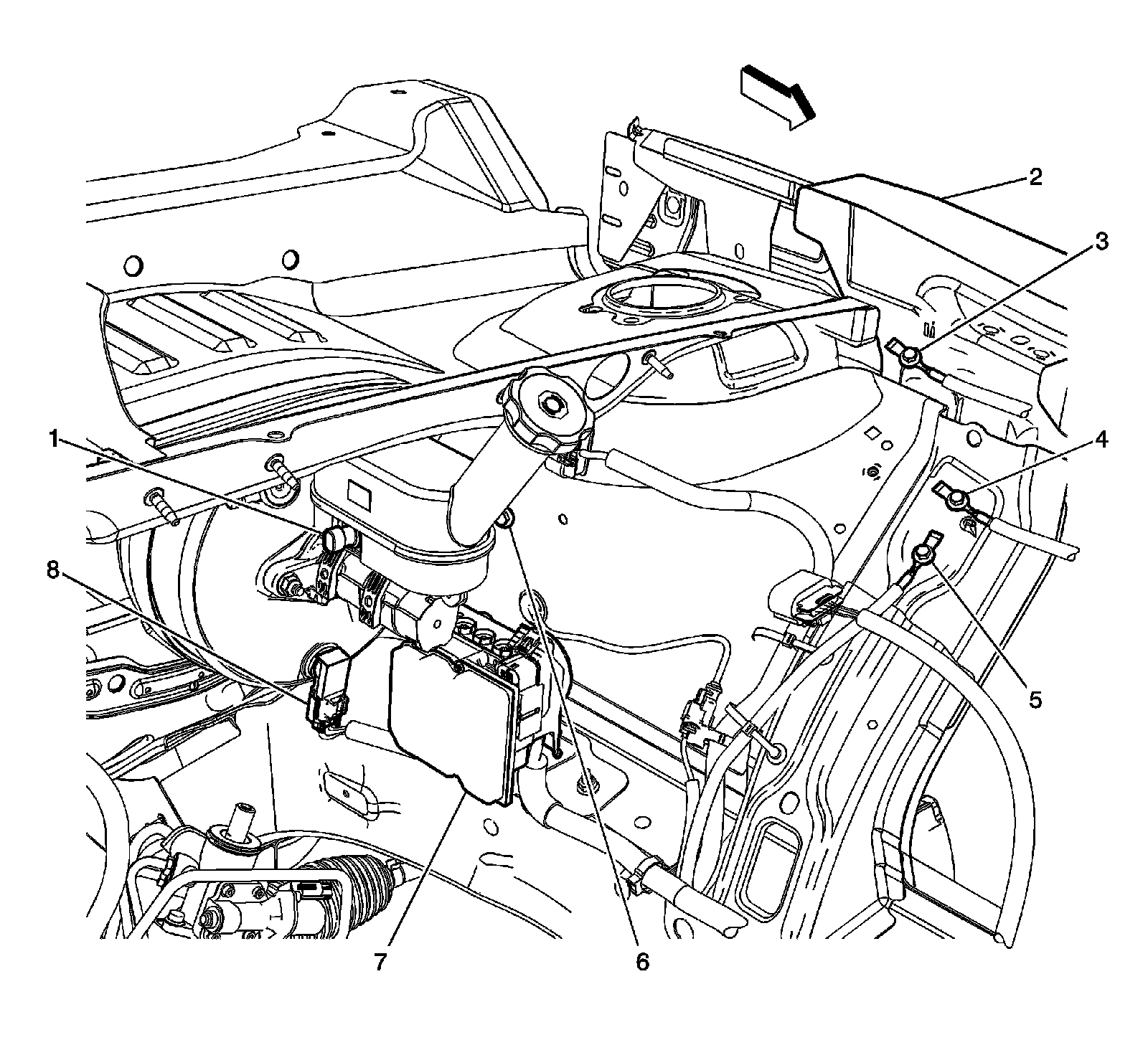 2
3
1
4
8
5
7
6