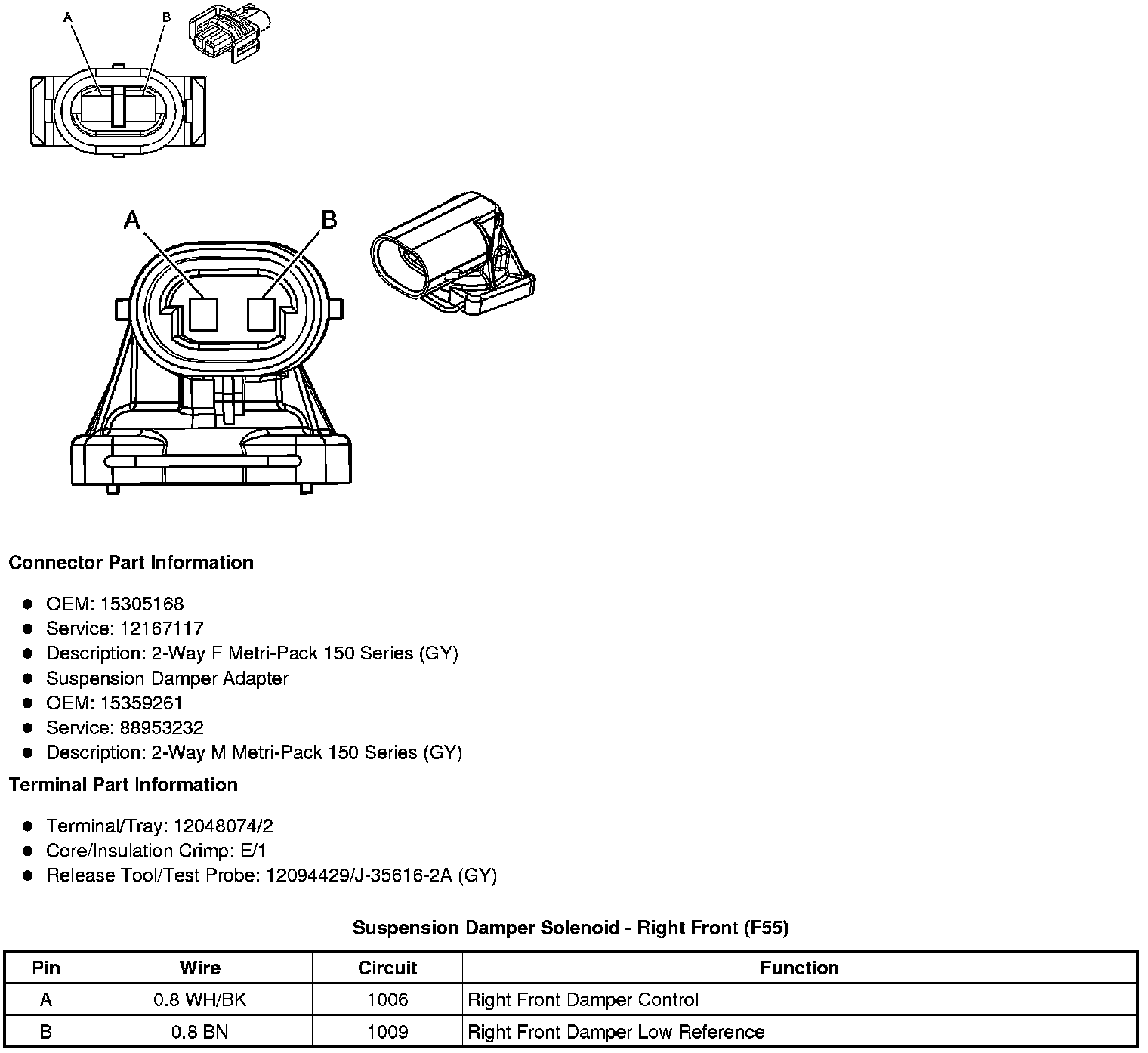 A B

A B

**Connector Part Information**

- OEM: 15305168
- Service: 12167117
- Description: 2-Way F Metri-Pack 150 Series (GY)
- Suspension Damper Adapter
- OEM: 15359261
- Service: 88953232
- Description: 2-Way M Metri-Pack 150 Series (GY)

**Terminal Part Information**

- Terminal/Tray: 12048074/2
- Core/Insulation Crimp: E/1
- Release Tool/Test Probe: 12094429/J-35616-2A (GY)

**Suspension Damper Solenoid - Right Front (F55)**

| Pin | Wire | Circuit | Function |
|---|---|---|---|
| A | 0.8 WH/BK | 1006 | Right Front Damper Control |
| B | 0.8 BN | 1009 | Right Front Damper Low Reference |