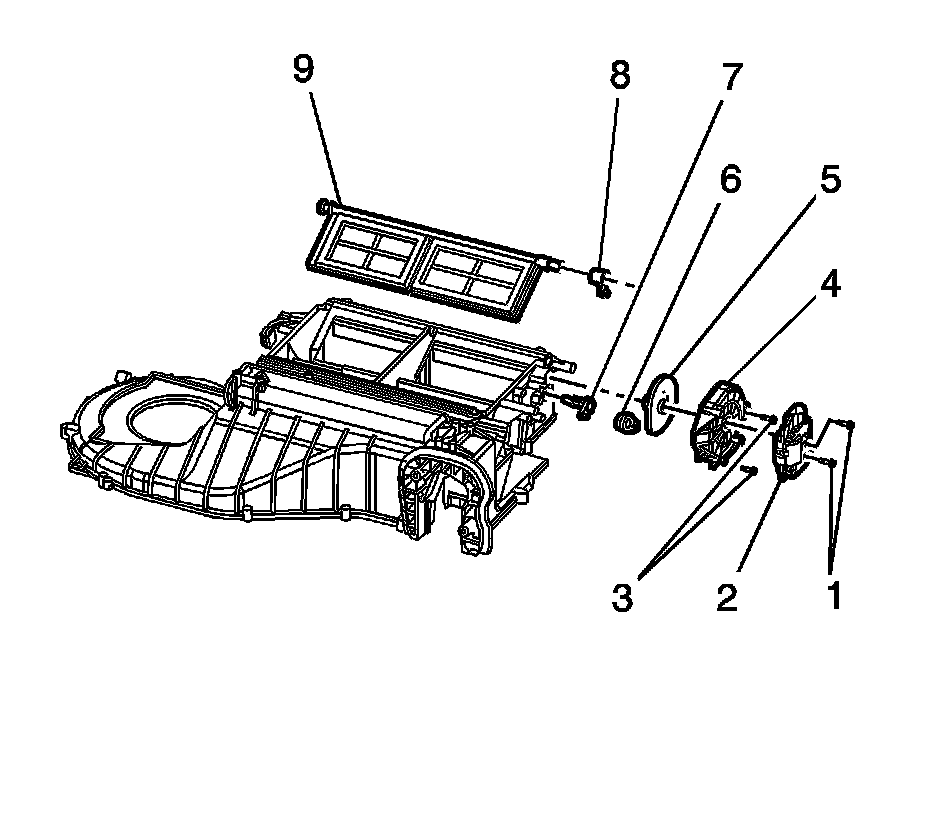 9
8
7
6
5
4
3
2
1