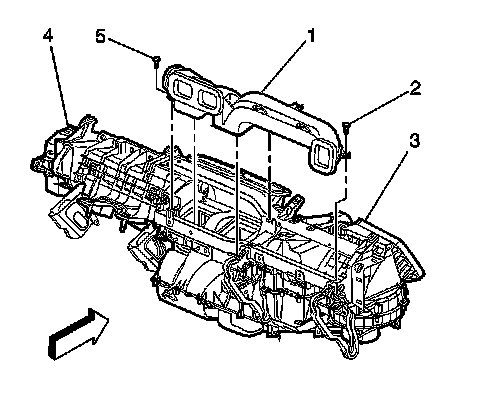 4
5
1
2
3