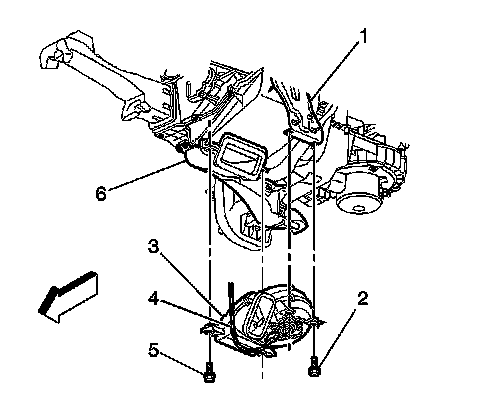 1
6
3
4
2
5