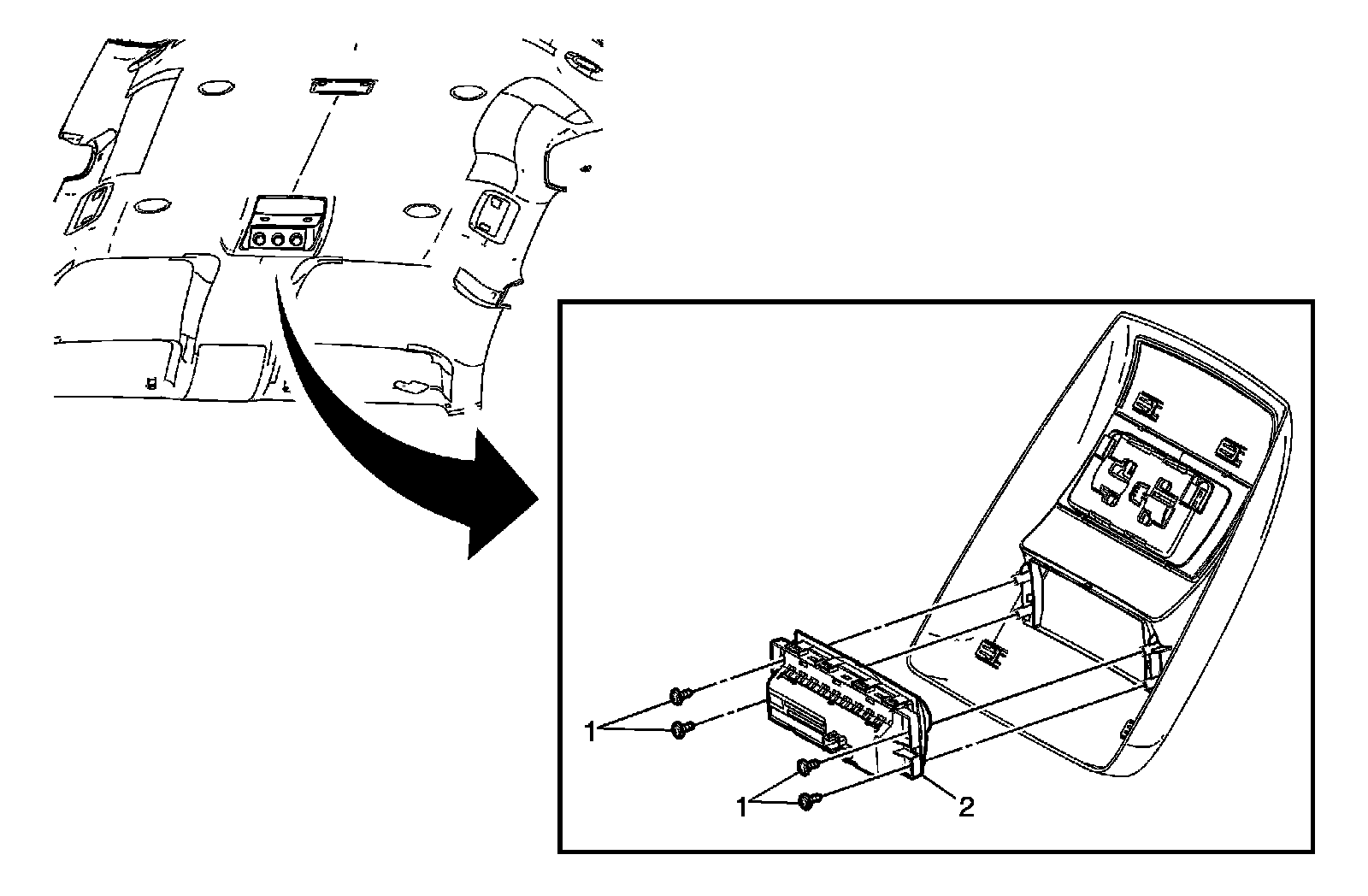 1
1
2