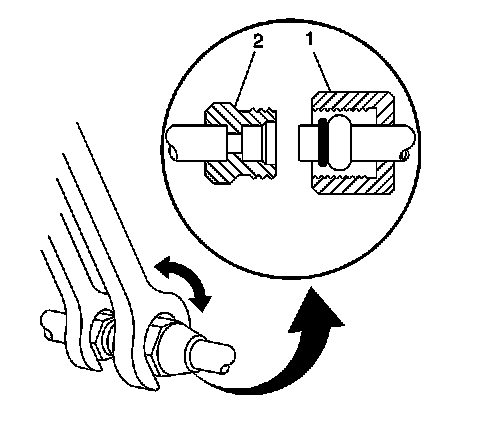 2
1