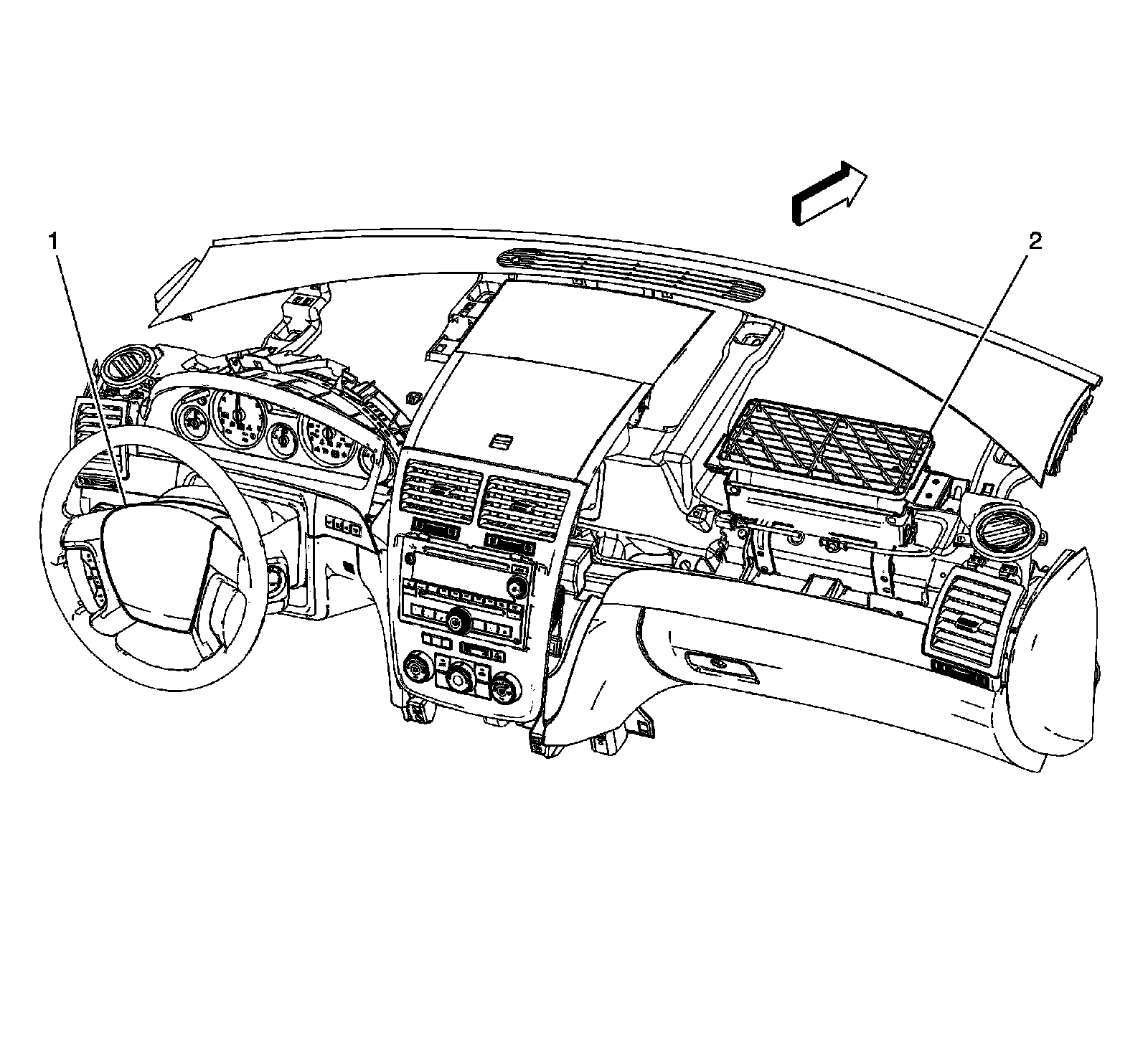 1

2