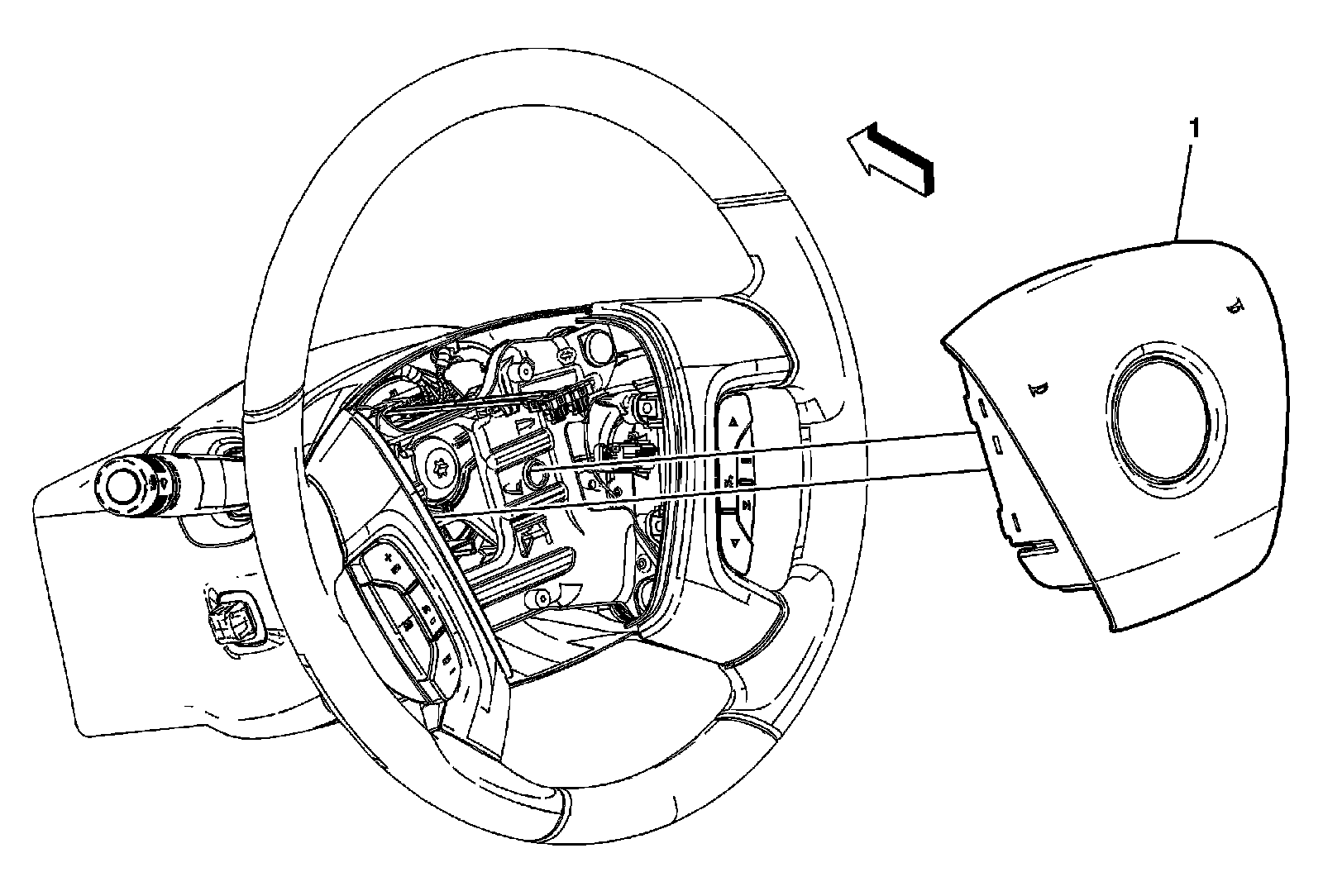 1