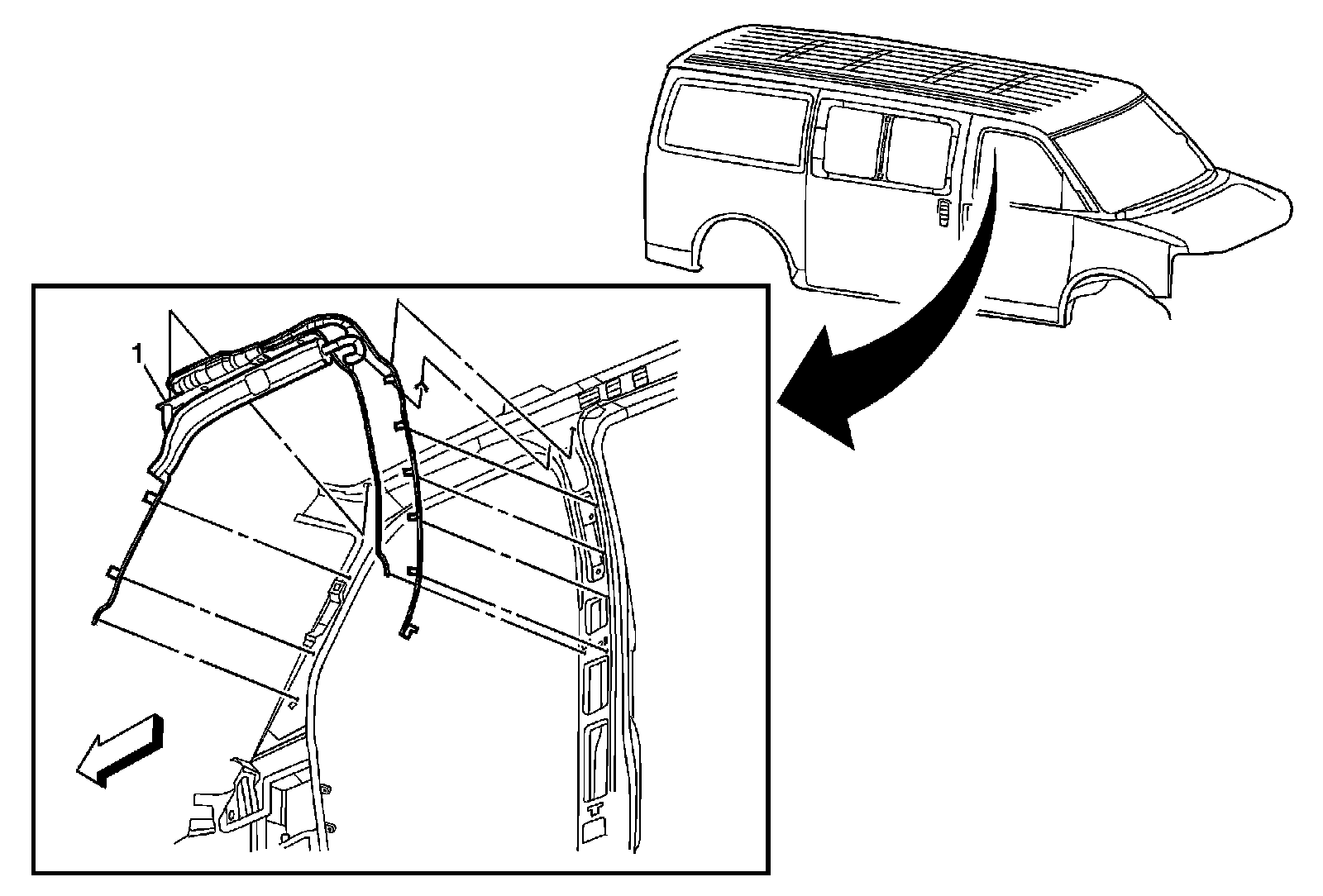 1