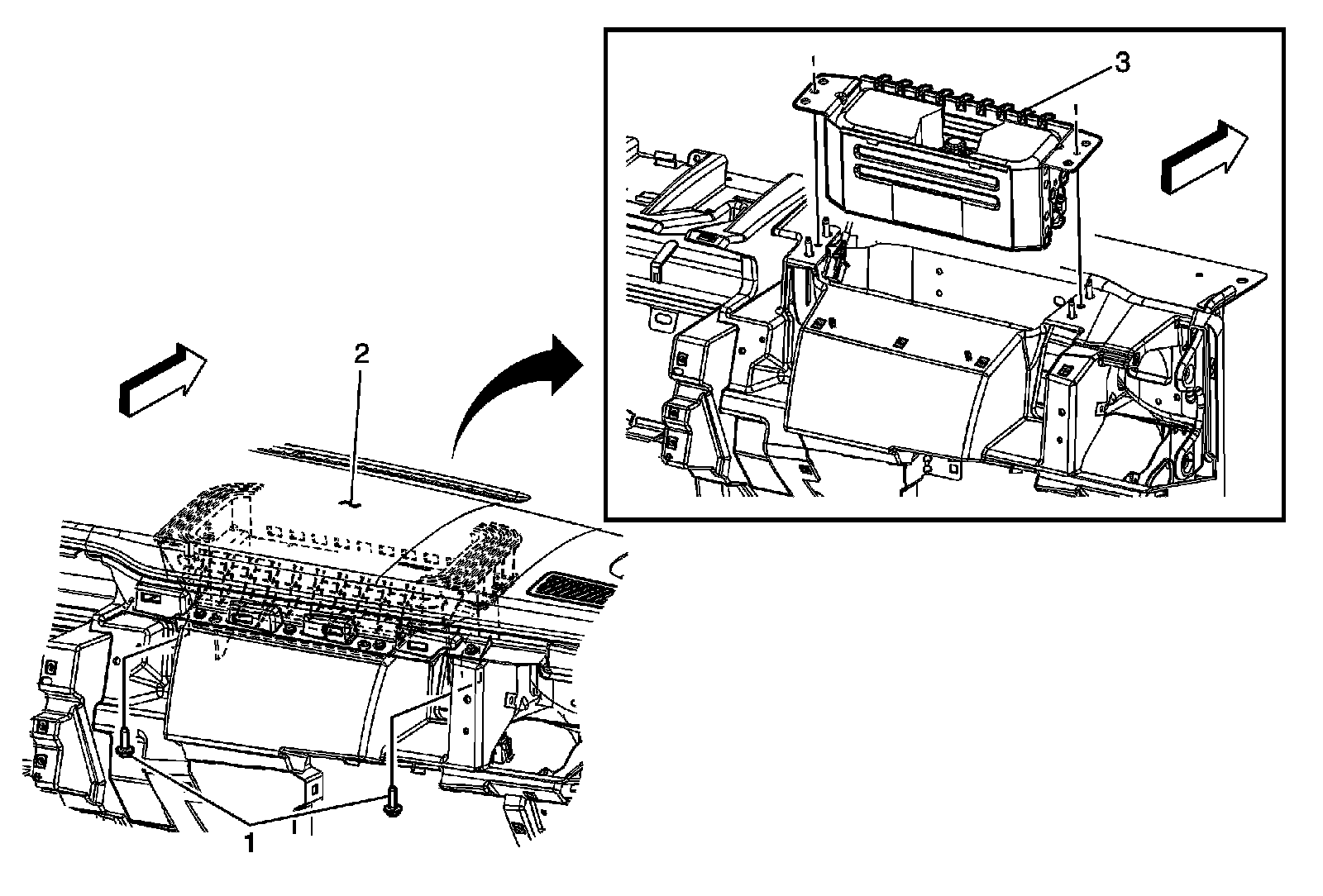 3
2
1